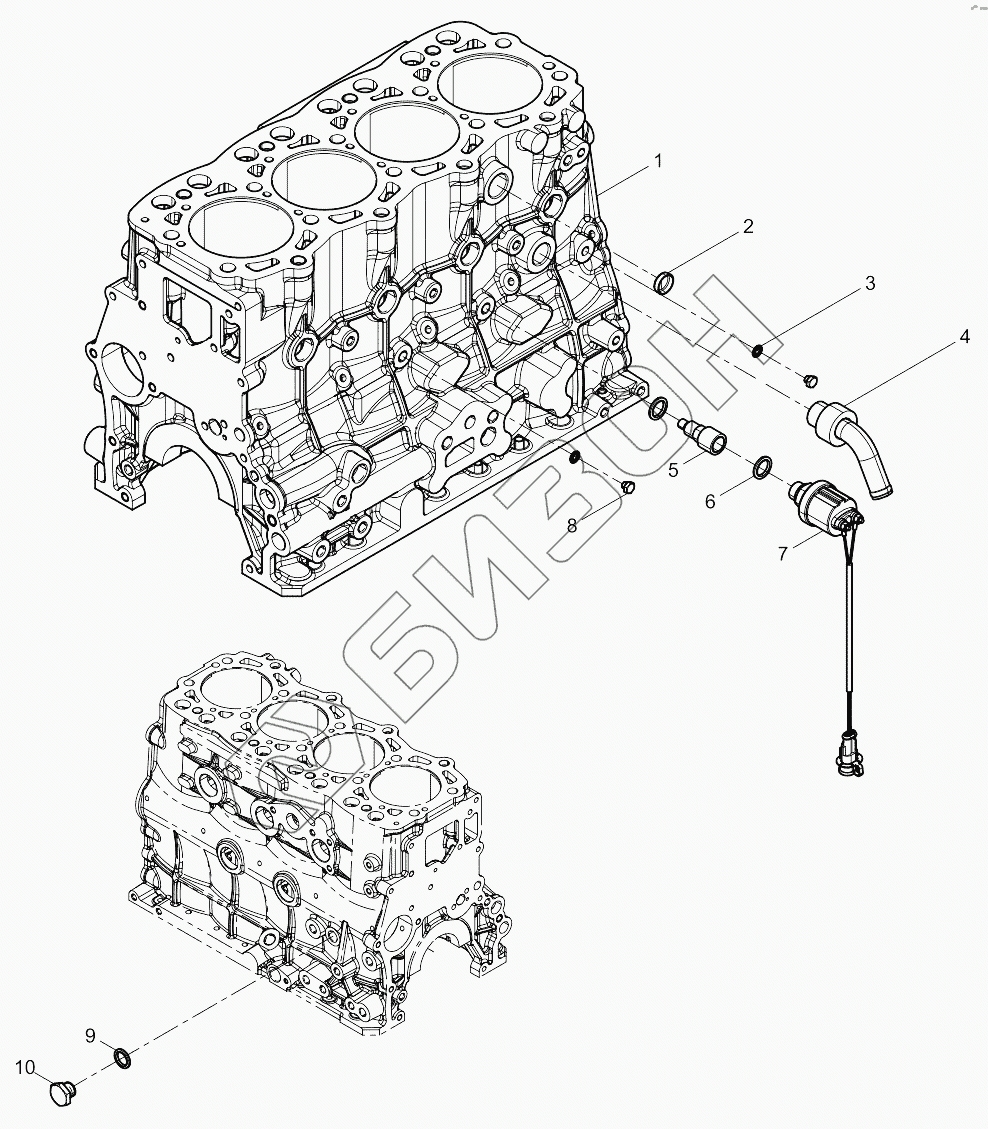 1
2
3
4
5
6
7
8
9
10
БИЗОН