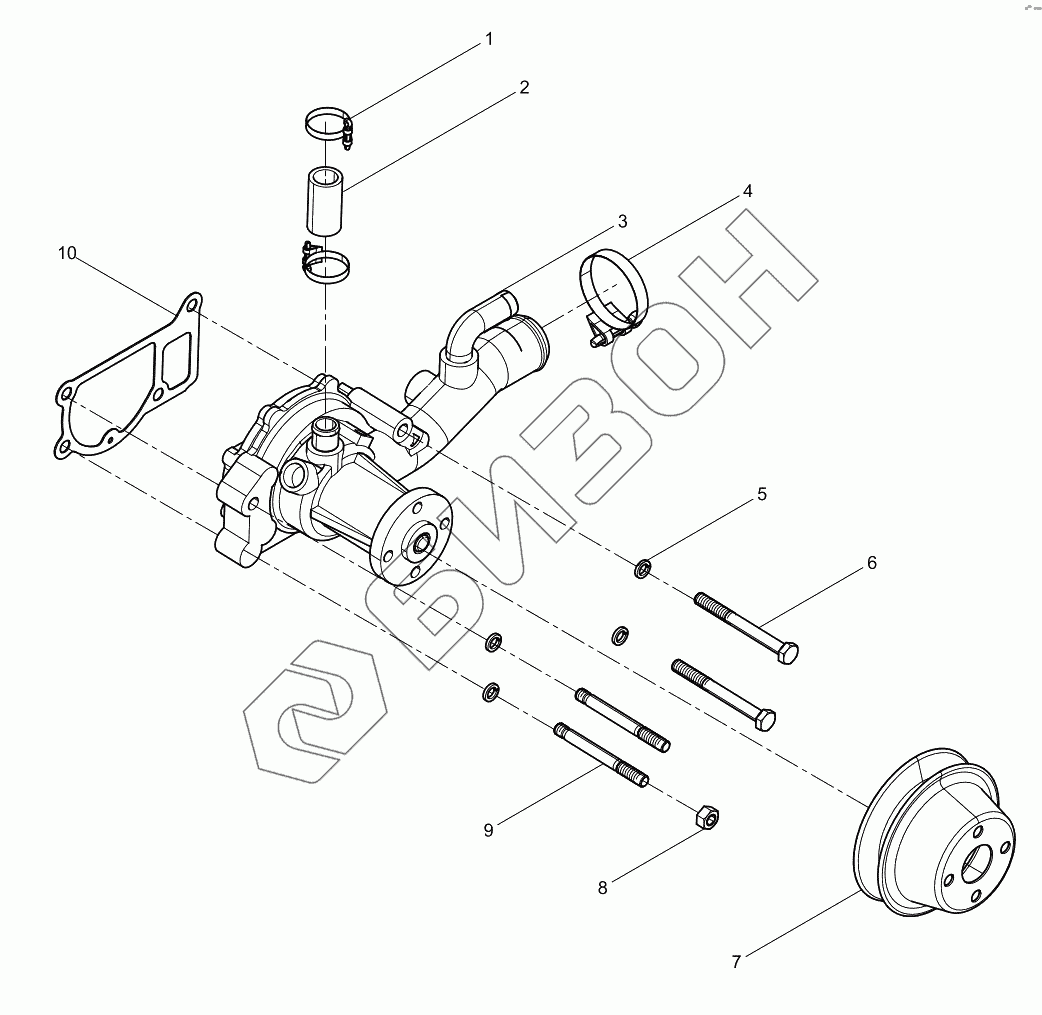 1
2
3
4
10
5
6
9
8
7
БИЗОН