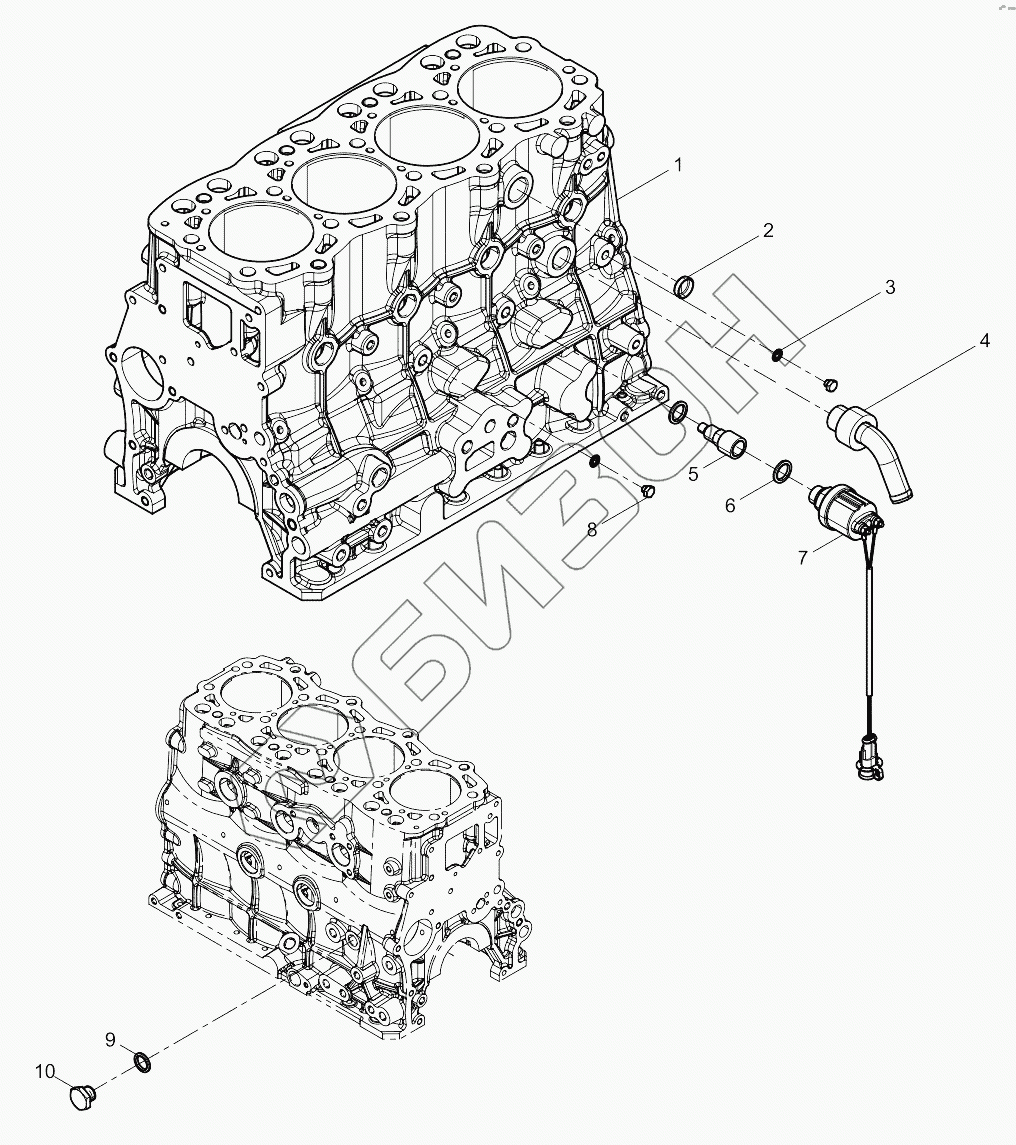 1
2
3
4
5
6
7
8
9
10
БИЗОН