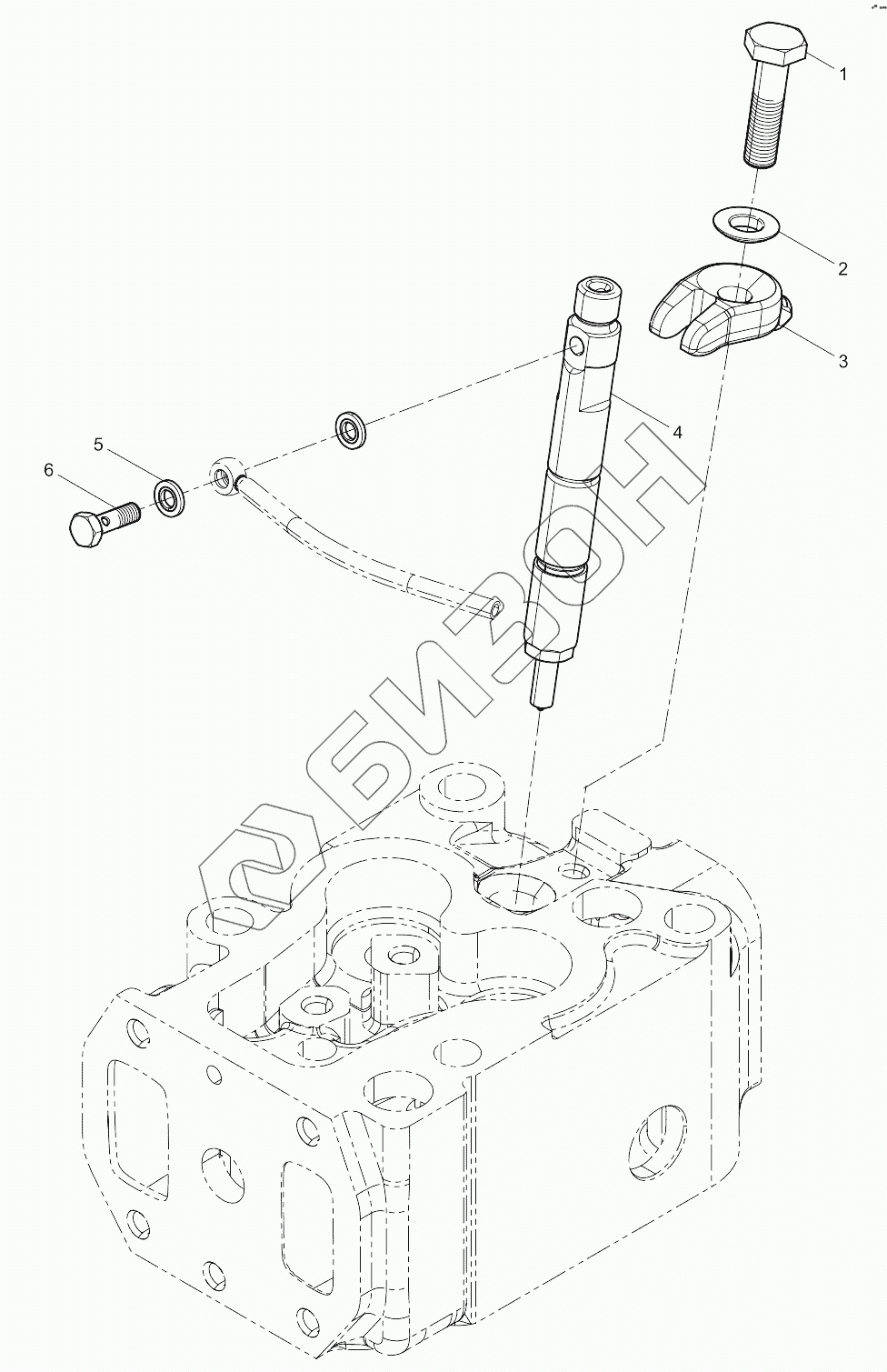 1
2
3
4
5
6
БИЗОН