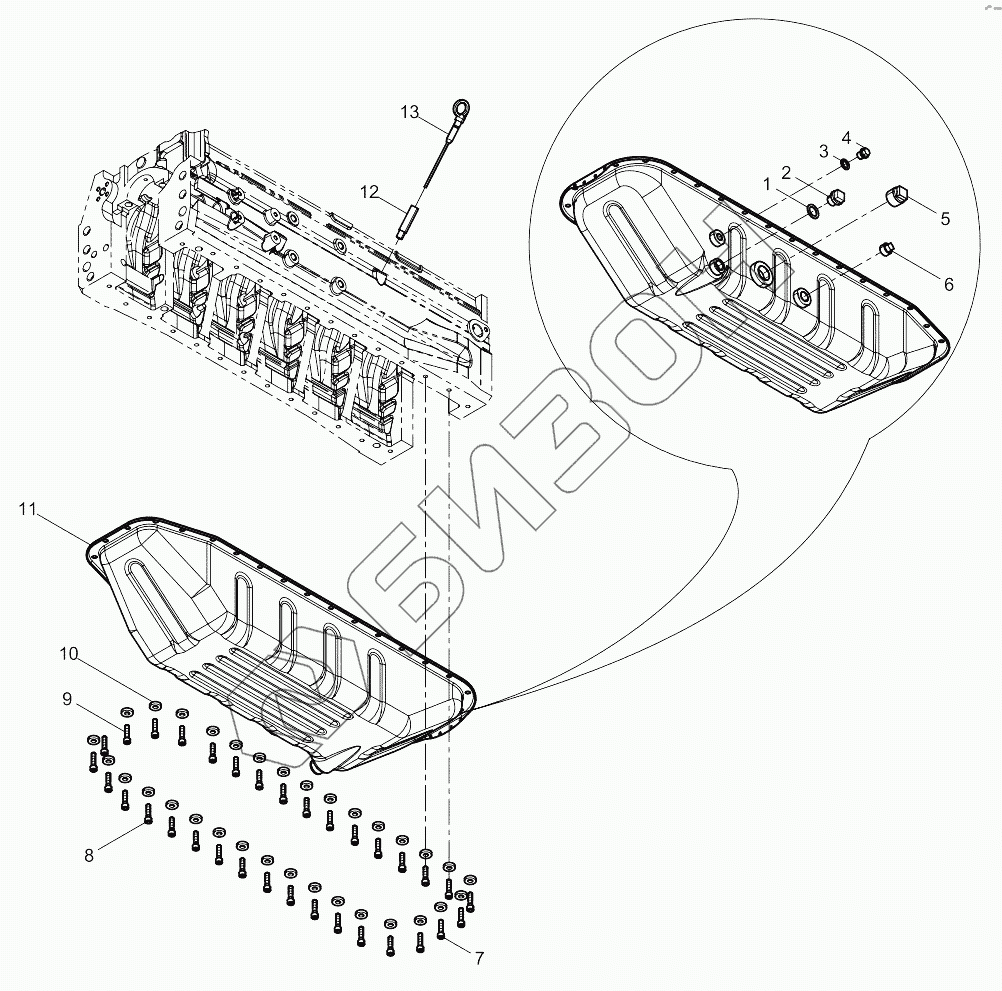 13
12
4
3
2
1
5
6
11
10
9
8
7
БИЗОН