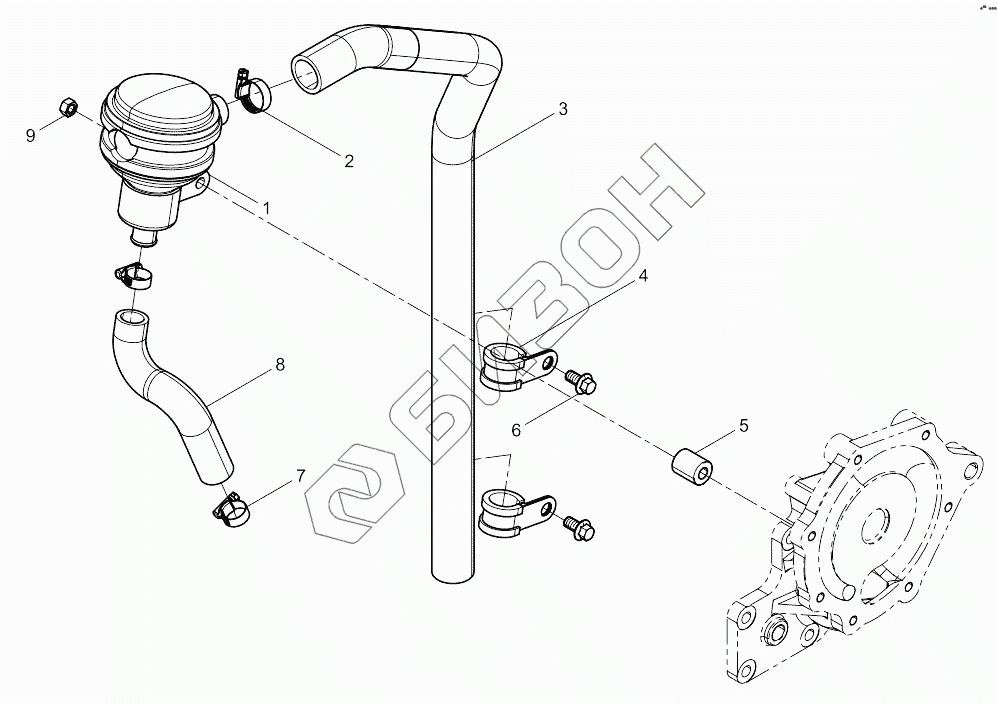 9
2
3
1
4
8
6
5
7
БИЗОН