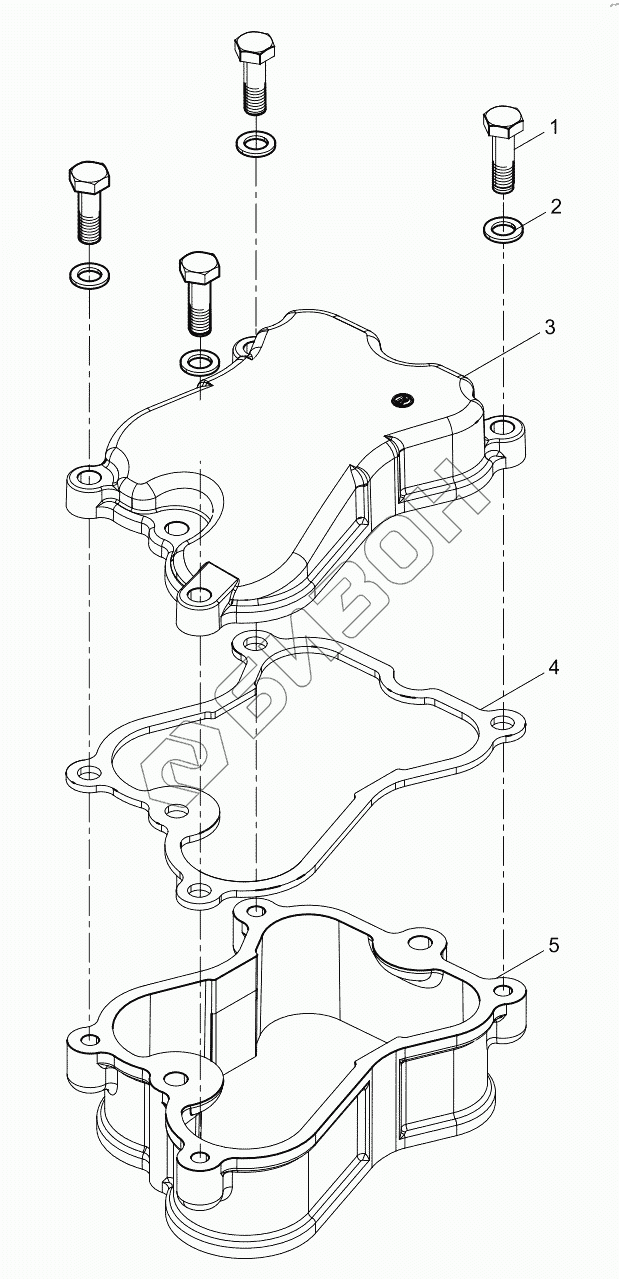 1
2
3
4
5
БИБОН