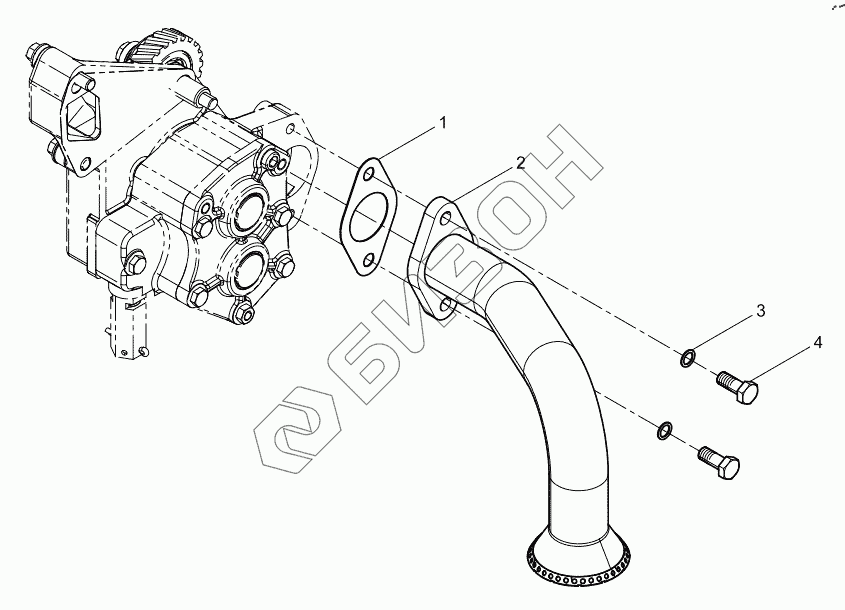 1
2
3
4
БИЗОН