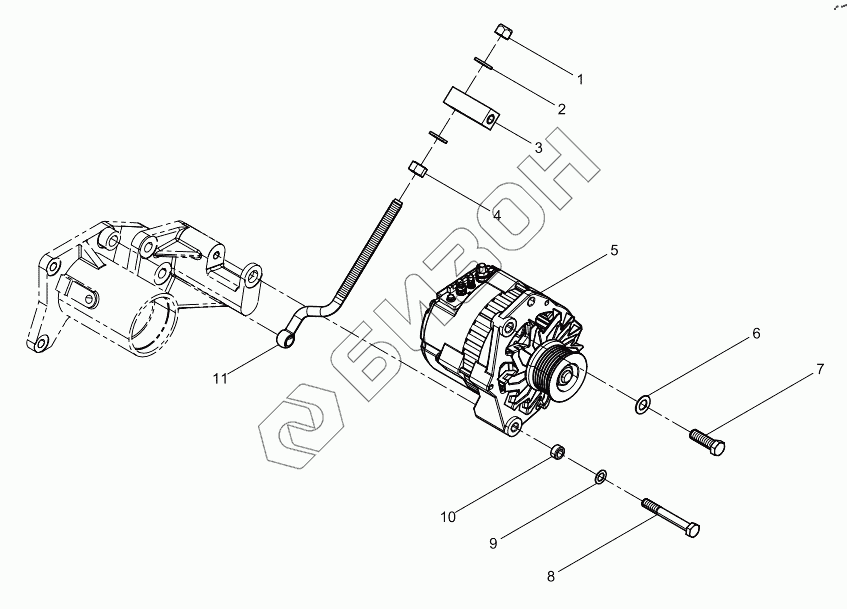 1
2
3
4
5
6
7
11
10
9
8
БИЗОН