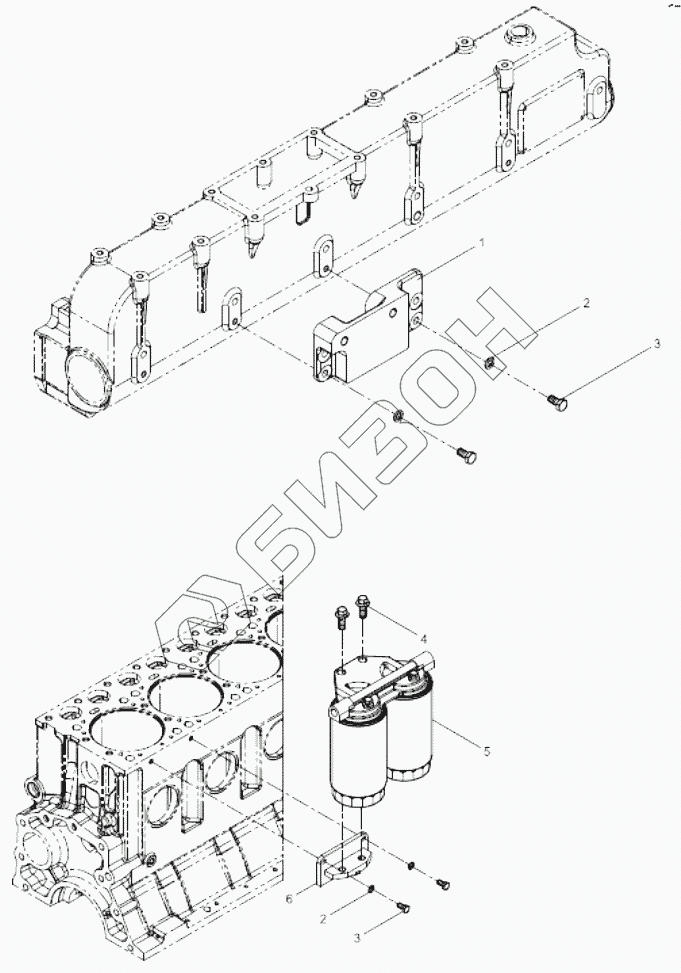 1
2
3
БИЗОН
4
5
6
2
3