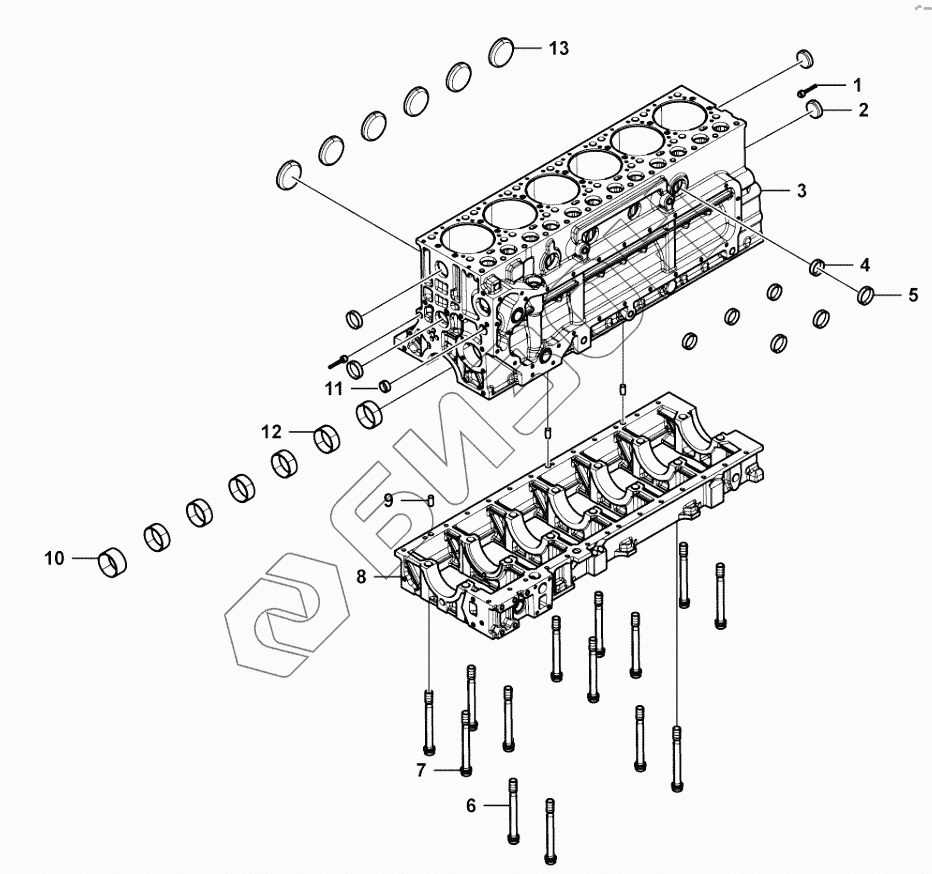 13
1
2
3
4
5
11
12
9
10
8
7
6
БИЗ