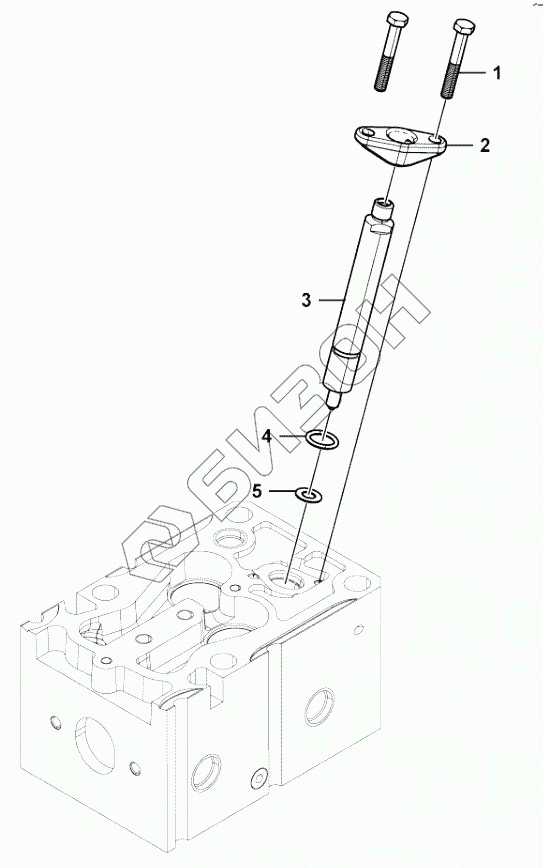 1
2
3
4
5
БИЗОН