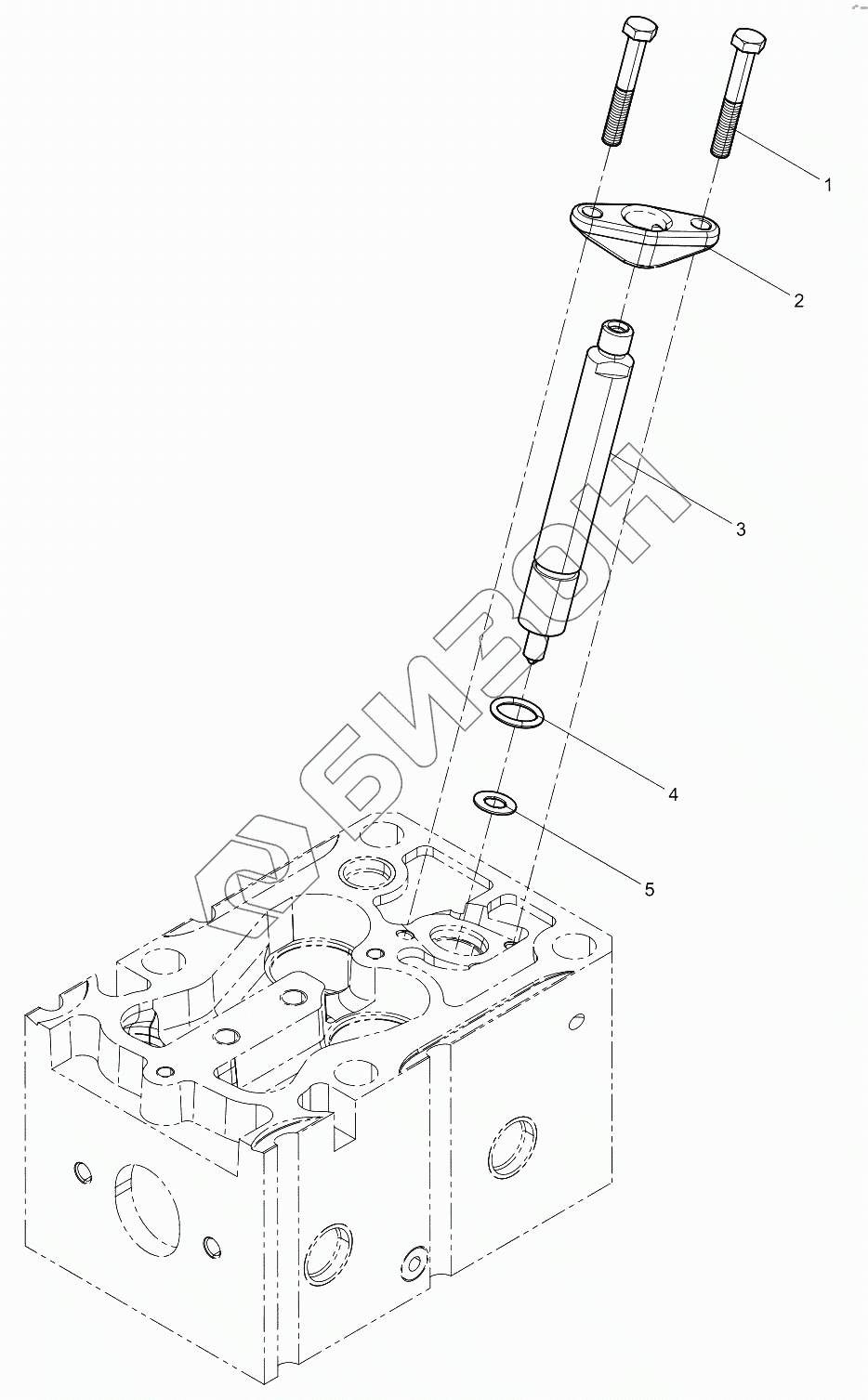 1
2
3
4
5
БИЗОН