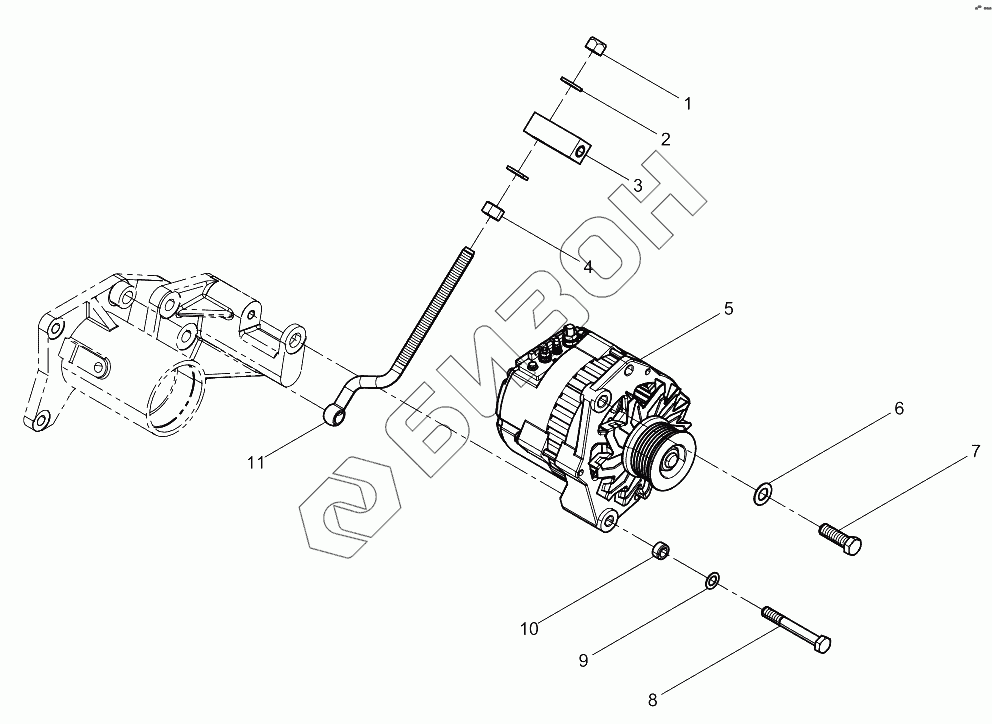 1
2
3
4
5
6
7
11
10
9
8
БИЗОН