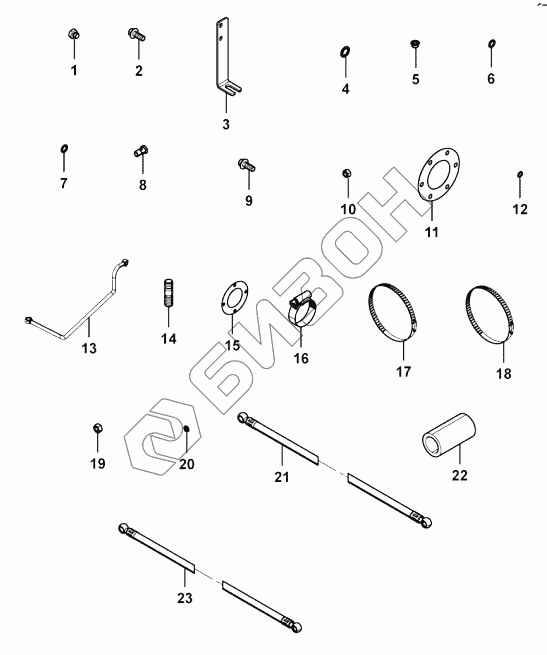 1
2
3
4
5
6
7
8
9
10
11
12
13
14
15
16
17
18
19
20
21
22
23
БИЗОН