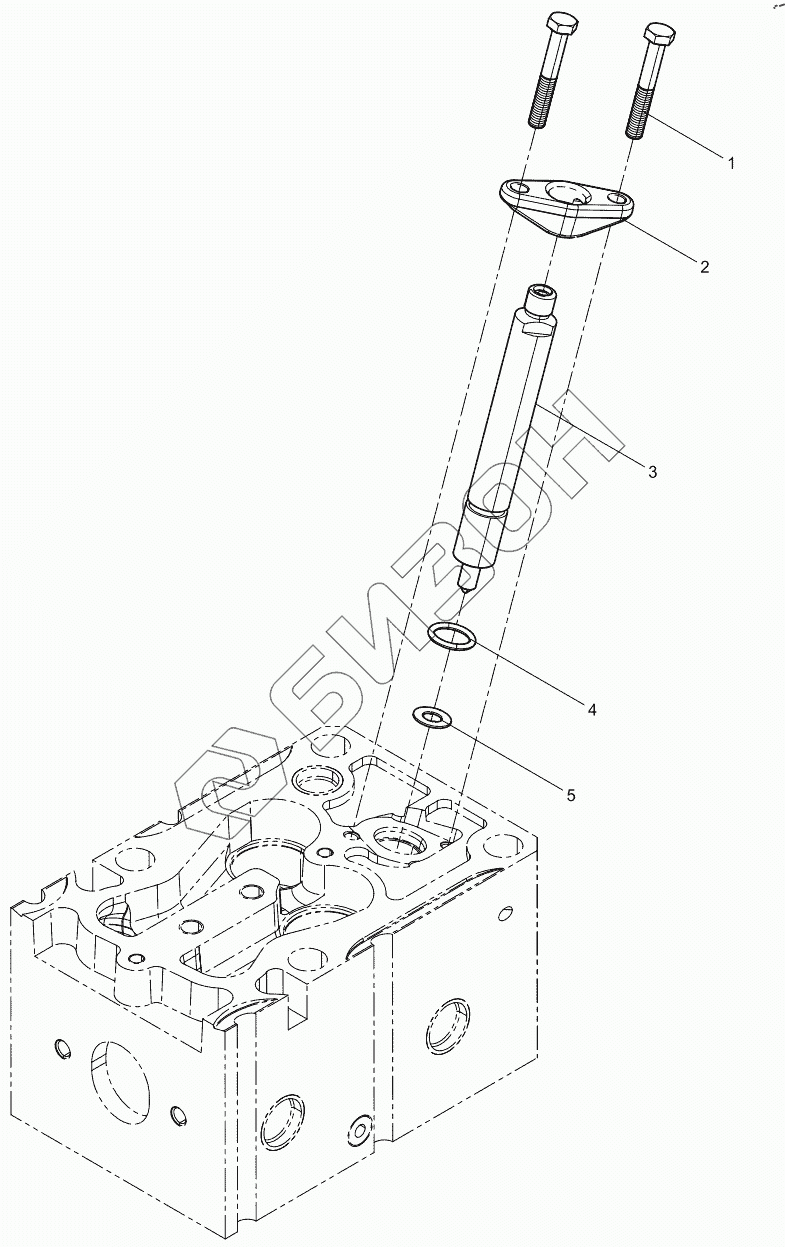 1
2
3
4
5
БИЗОН