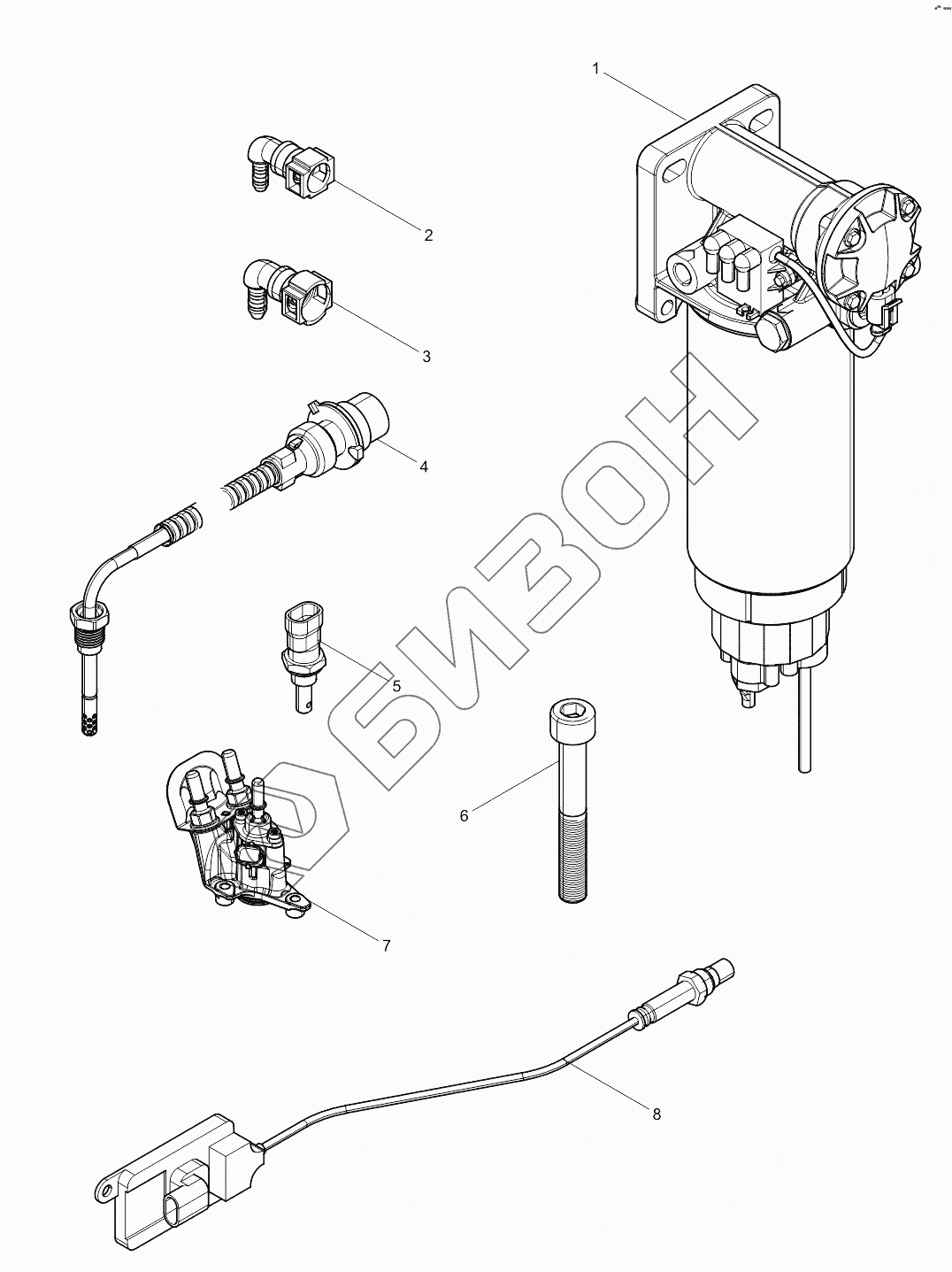 1

2

3

4

5

6

7

8

БИЗОН