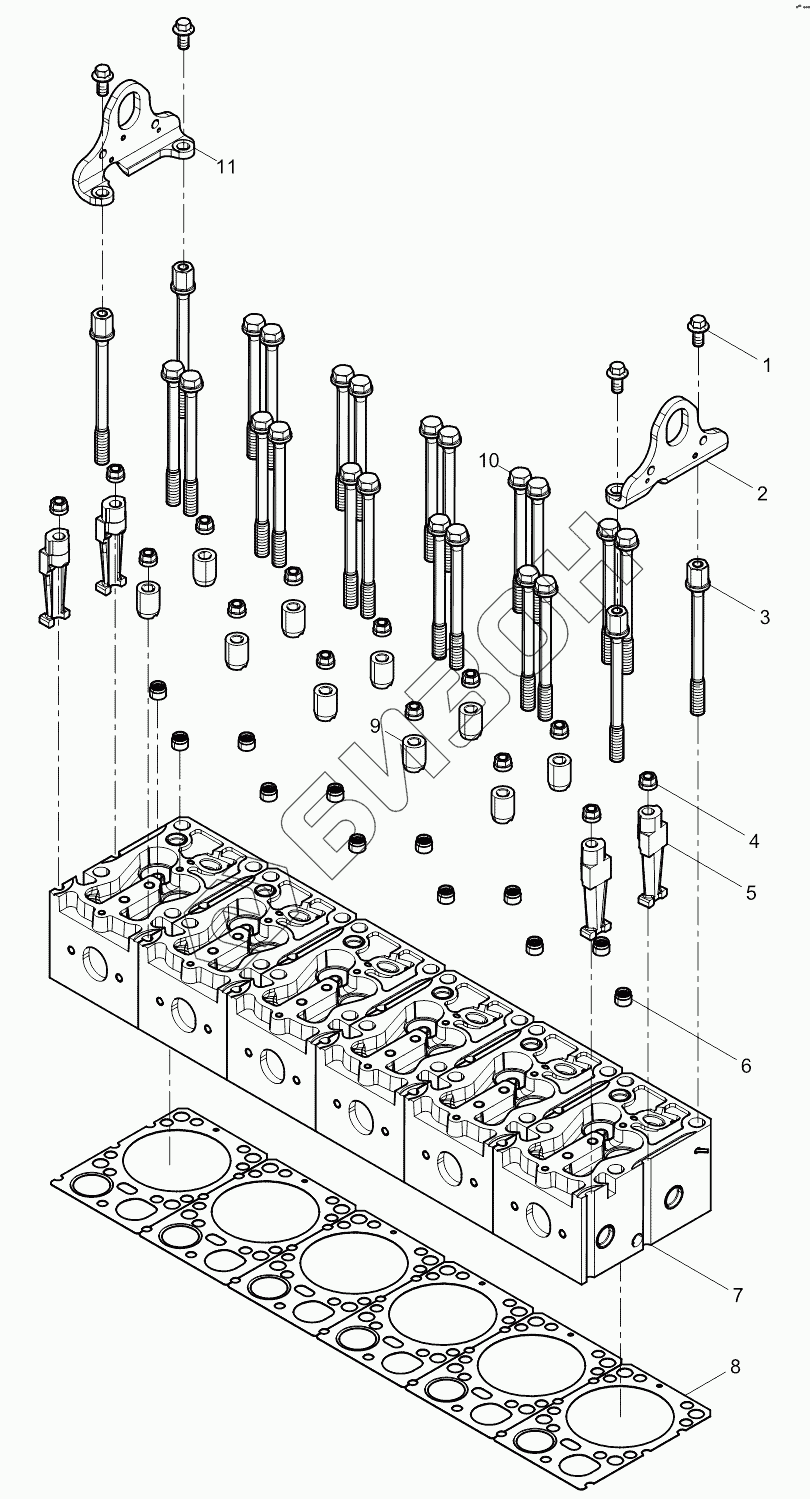 11
1
10
2
3
9
4
5
6
7
8
БИЗОН