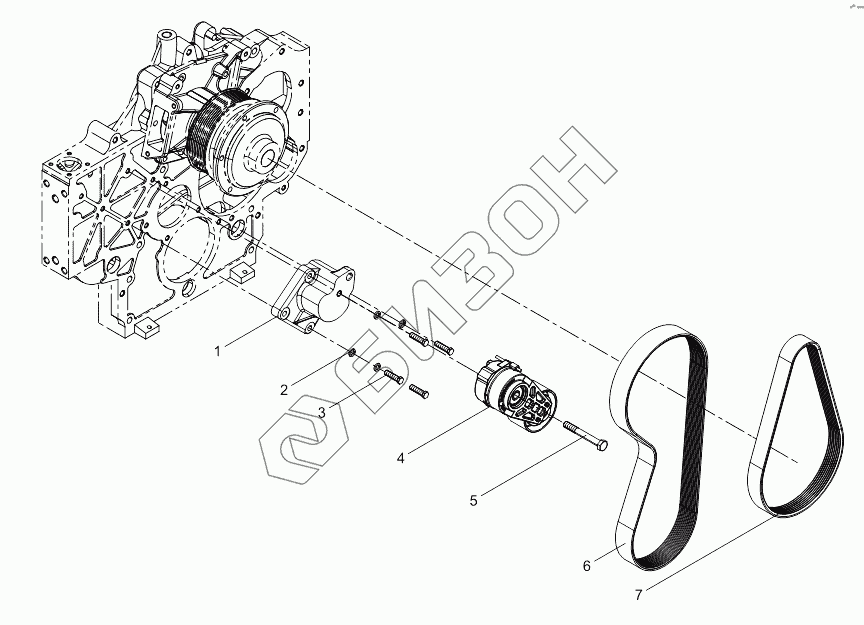 БИЗОН

1
2
3
4
5
6
7