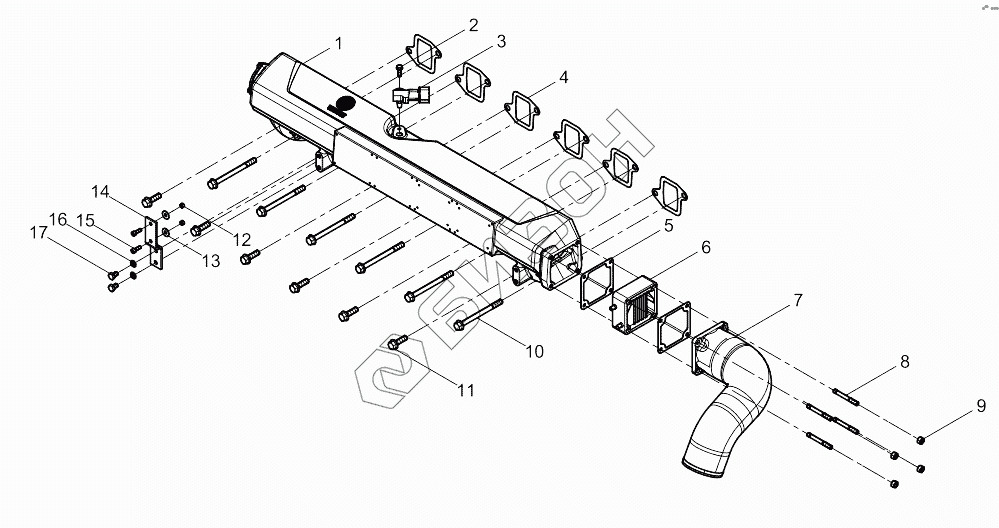 1
2
3
4
5
6
7
8
9
10
11
12
13
14
15
16
17
БИЗОН