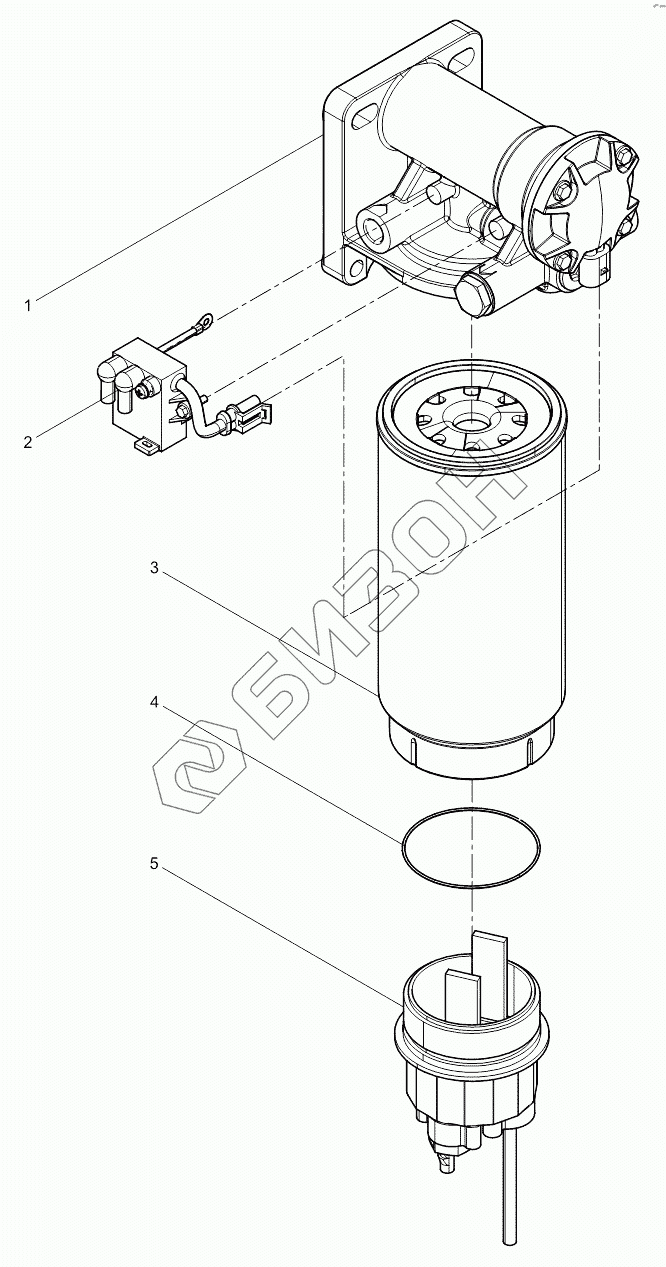 1
2
3
4
5
БИЗОН