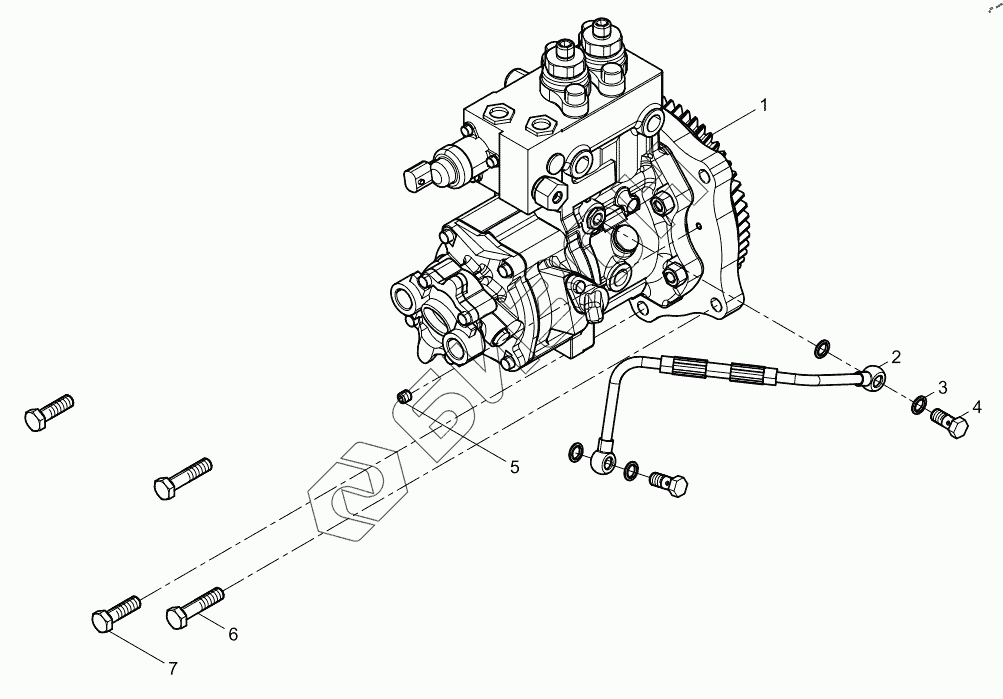 1
2
3
4
5
6
7