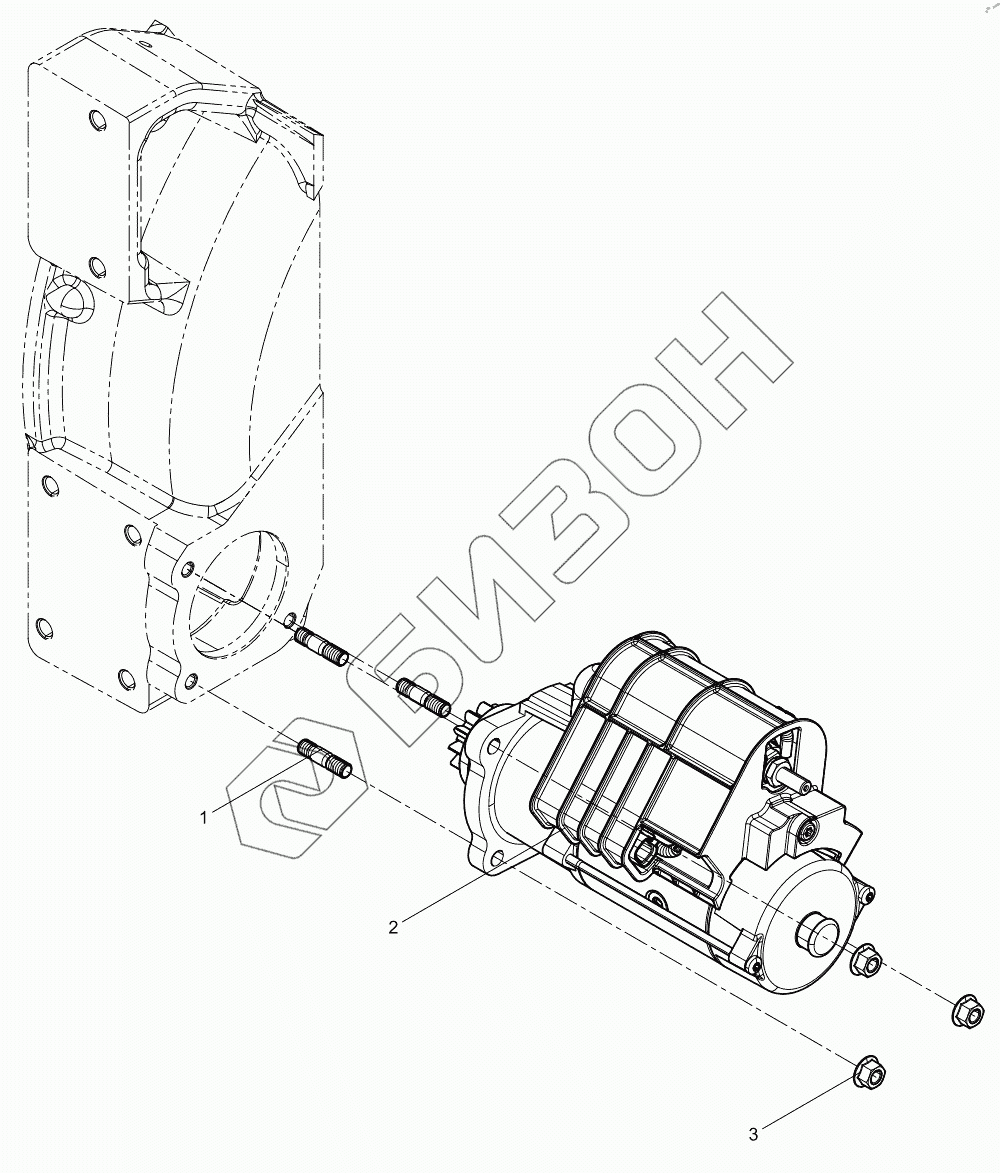 БИЗОН

1

2

3