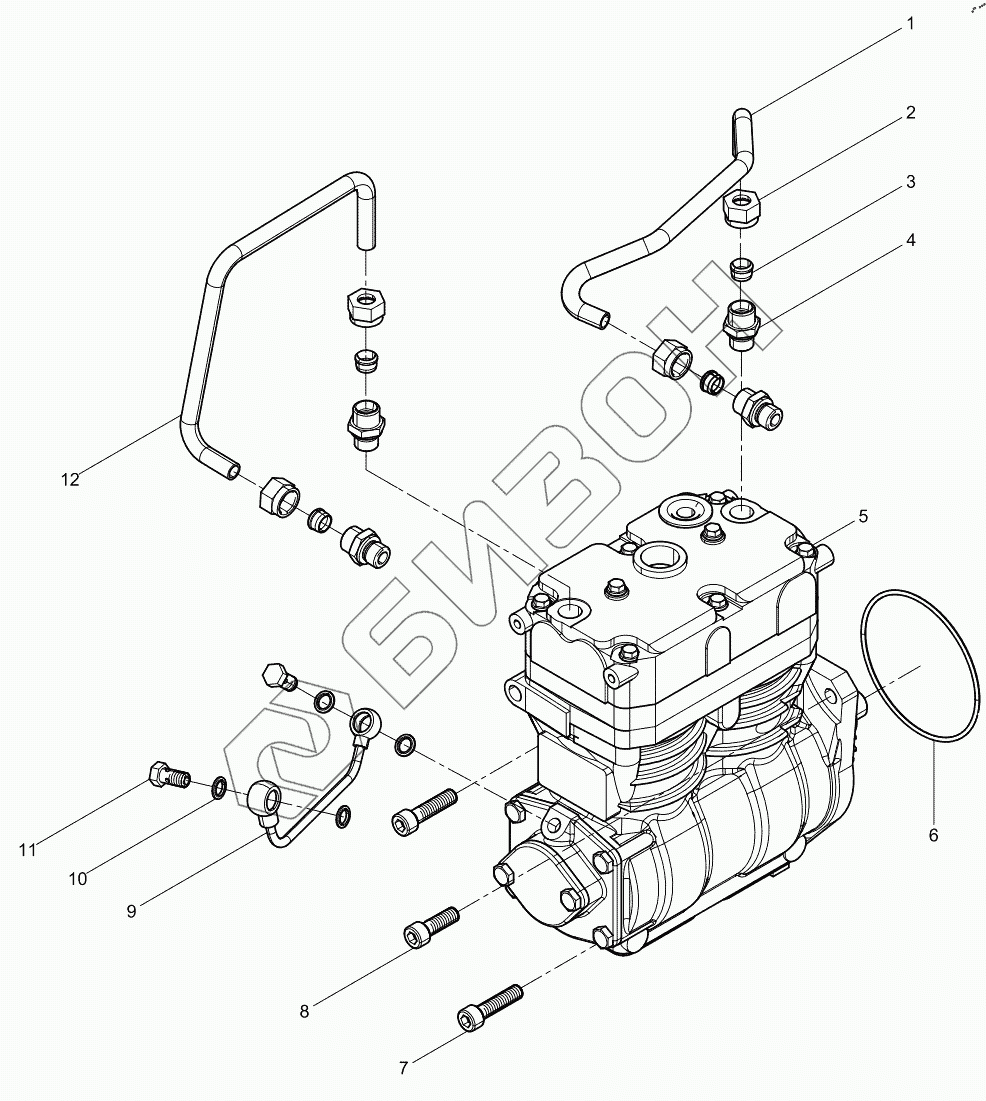 1
2
3
4
5
6
7
8
9
10
11
12
БИЗОН