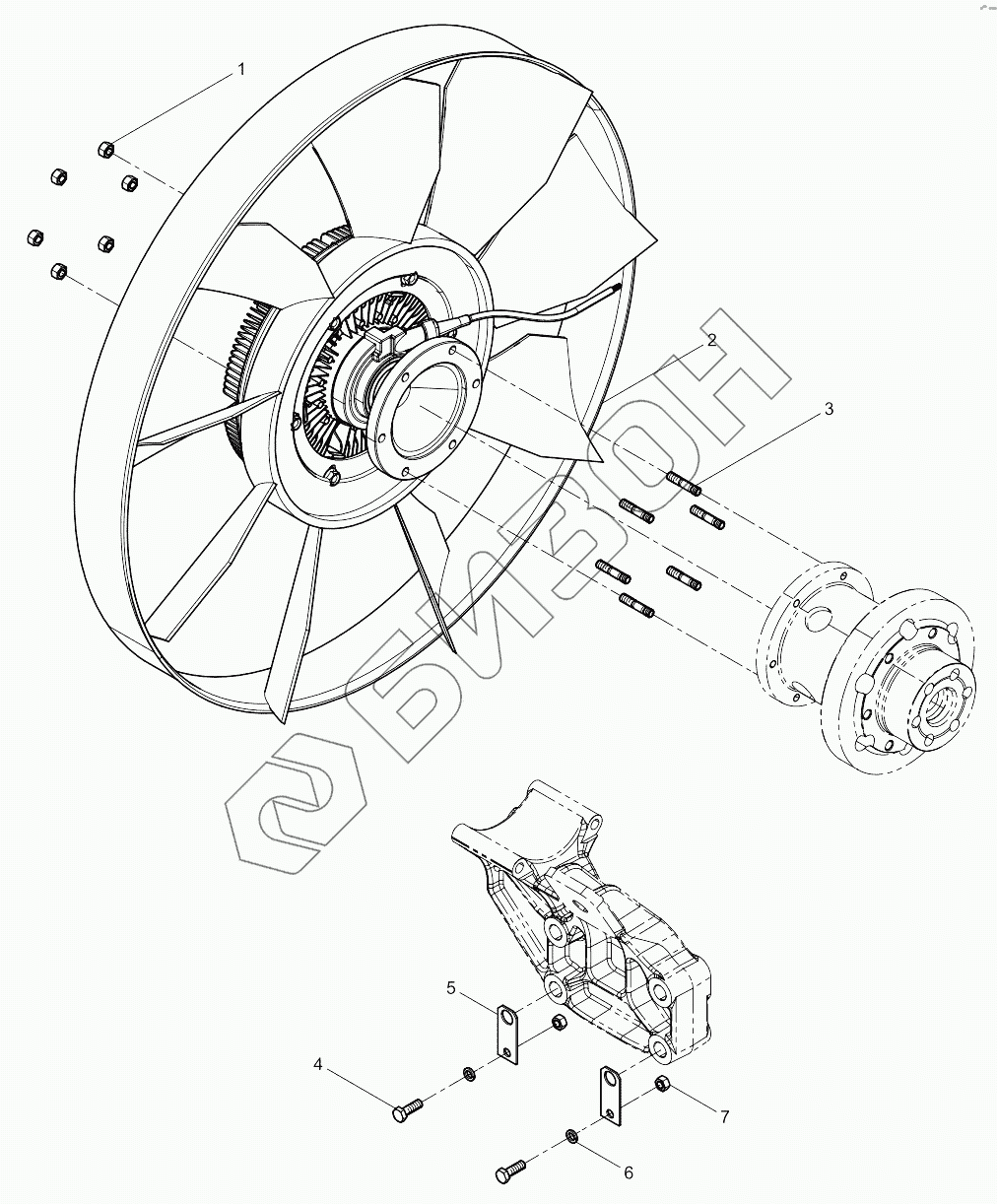 1
2
3
БИЗОН
5
4
7
6