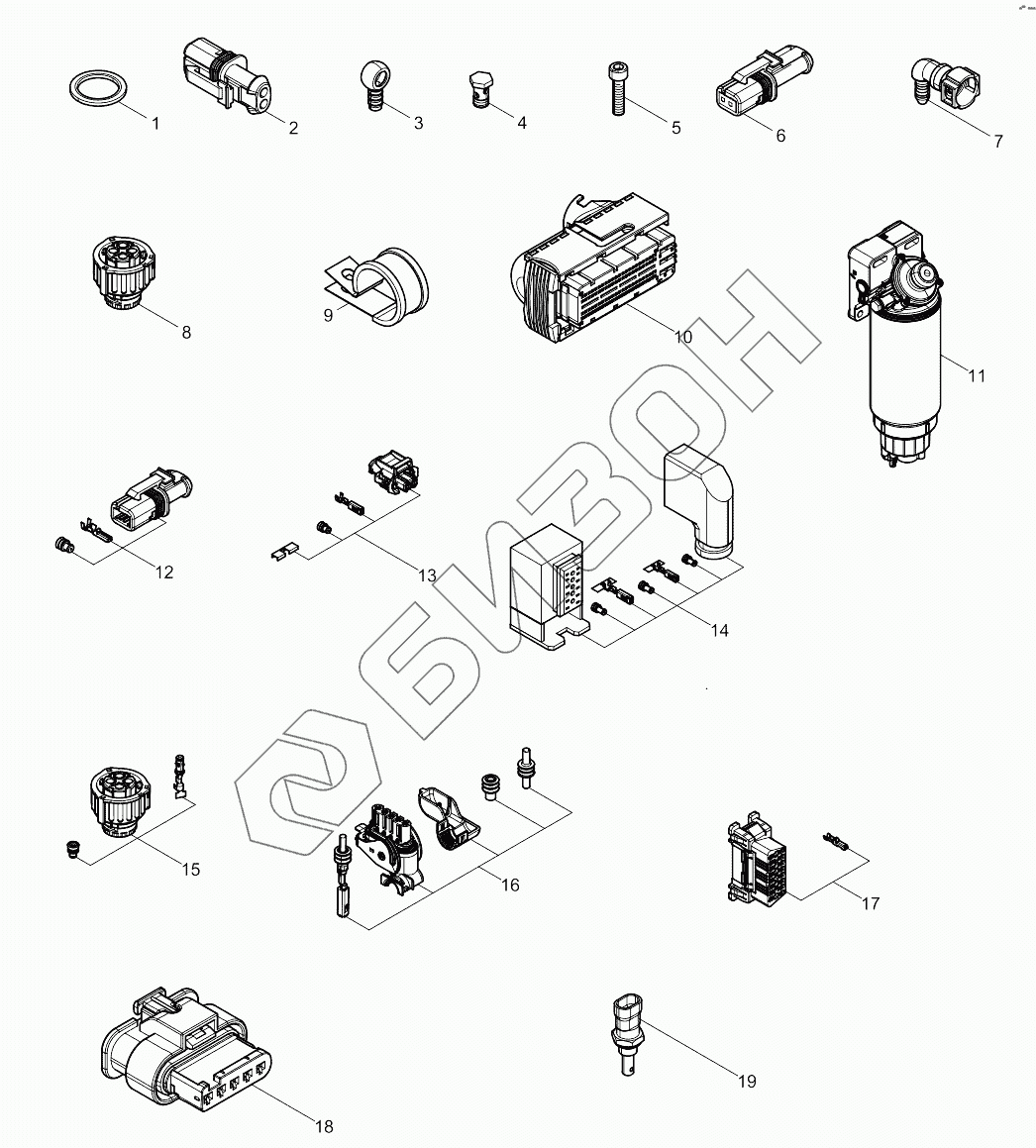 1
2
3
4
5
6
7
8
9
10
11
12
13
14
15
16
17
18
19
БИЗОН