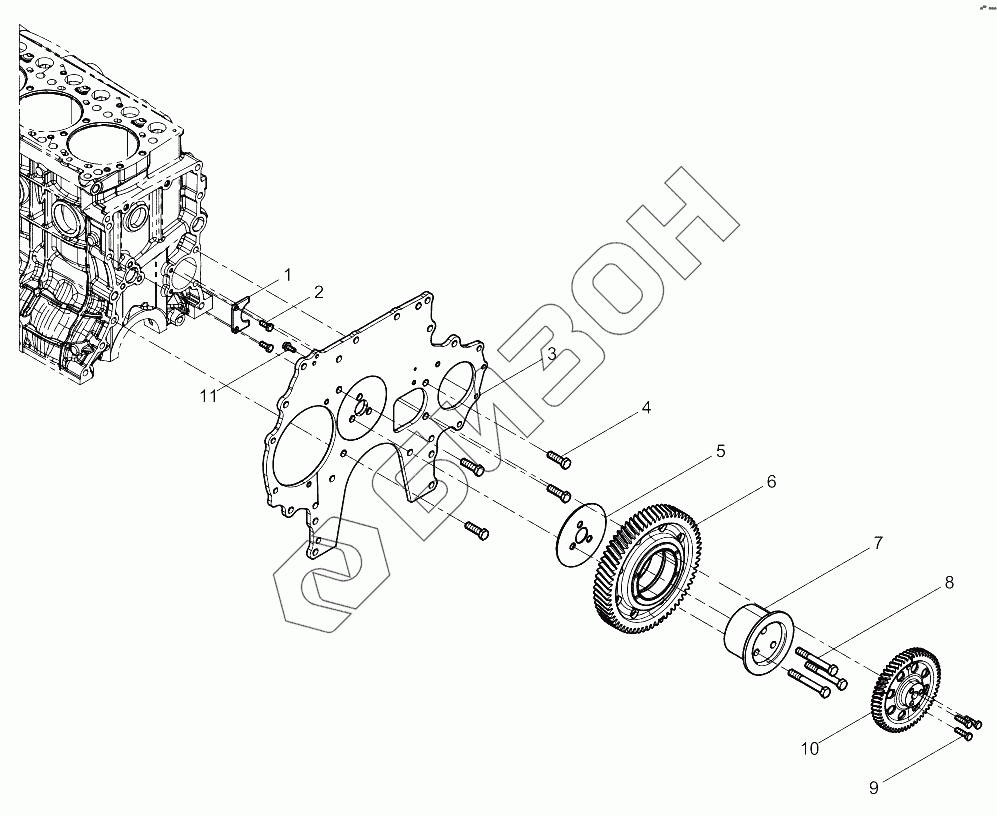 1
2
11
3
4
5
6
7
8
10
9
БИЗОН