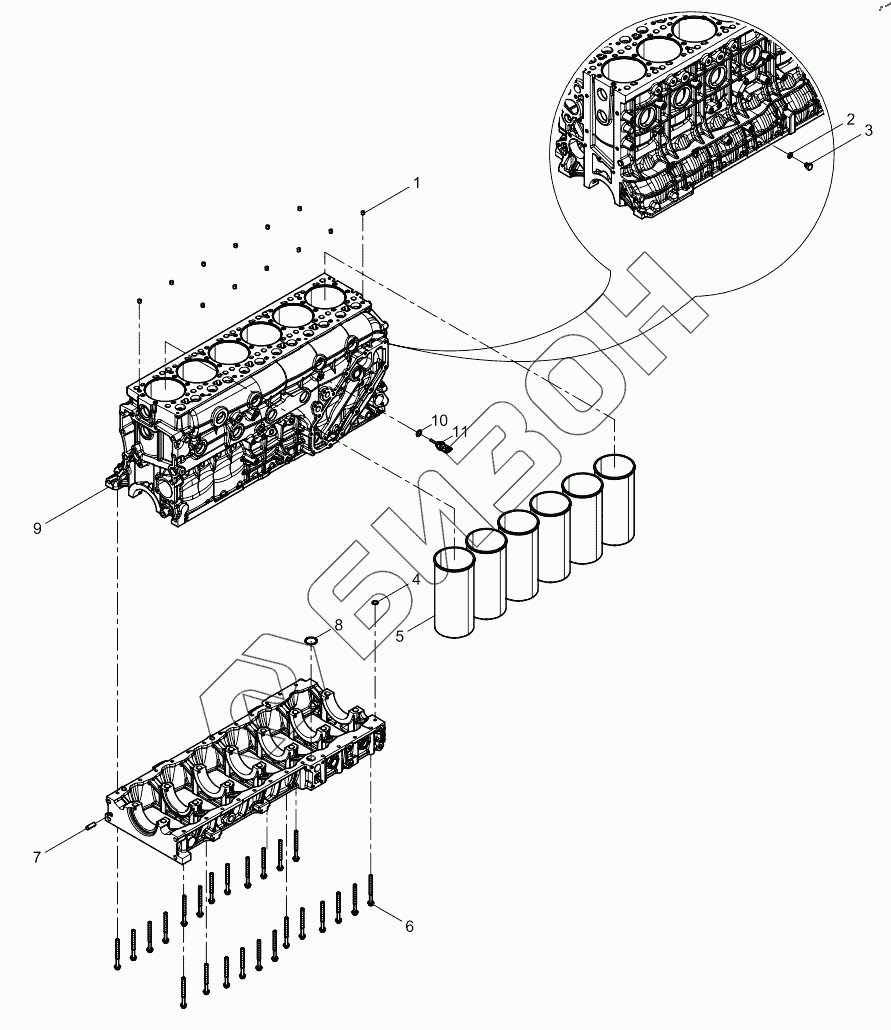 1
2
3
10
11
9
4
8
5
7
6
БИЗОН