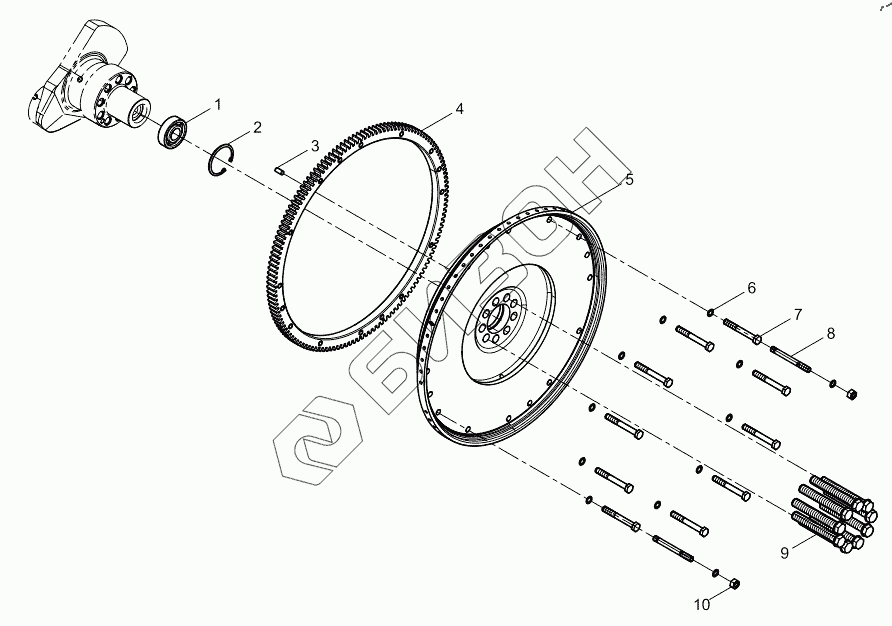 1
2
3
4
5
6
7
8
9
10
БИЗОН