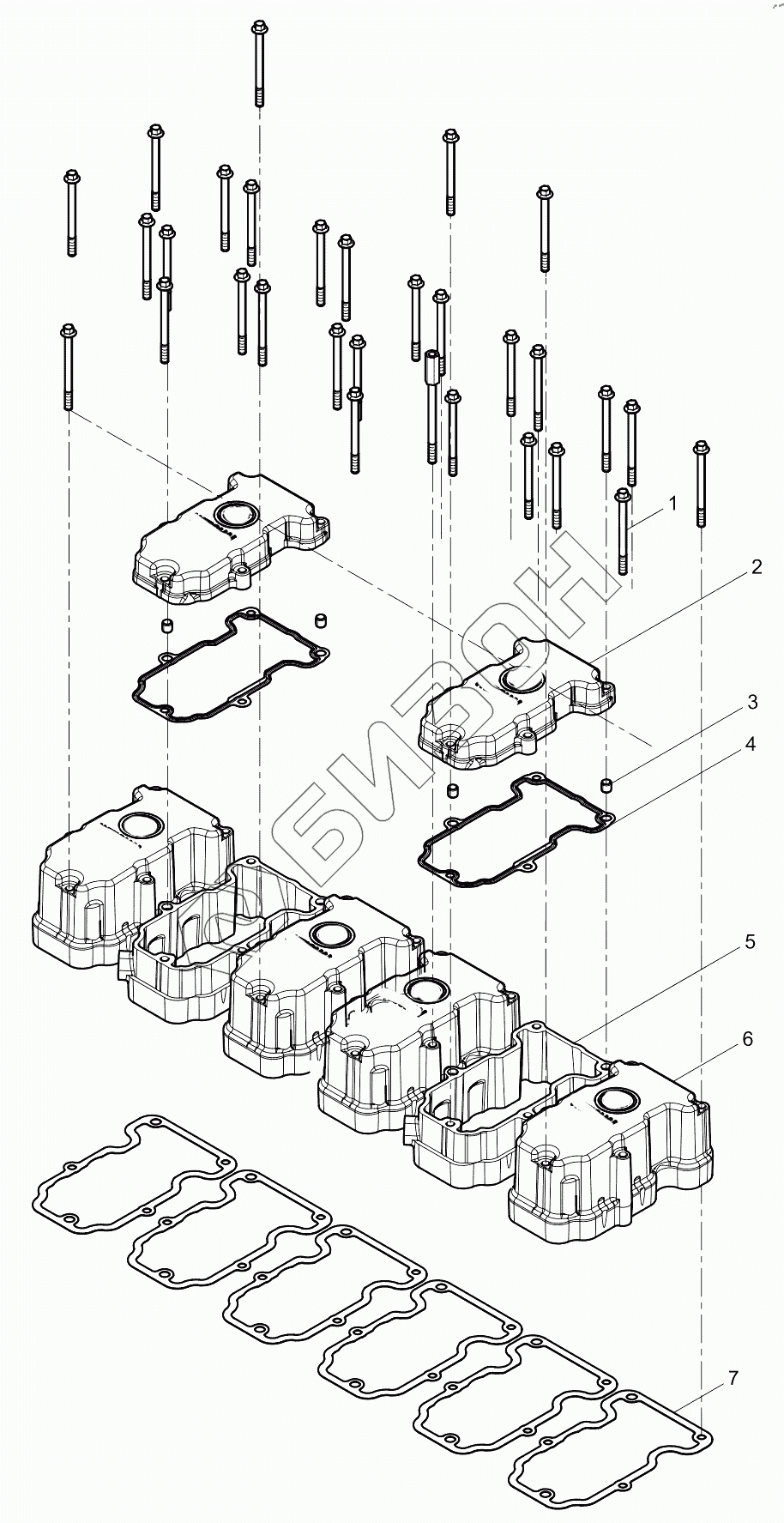 1
2
3
4
5
6
7
БИЗОН