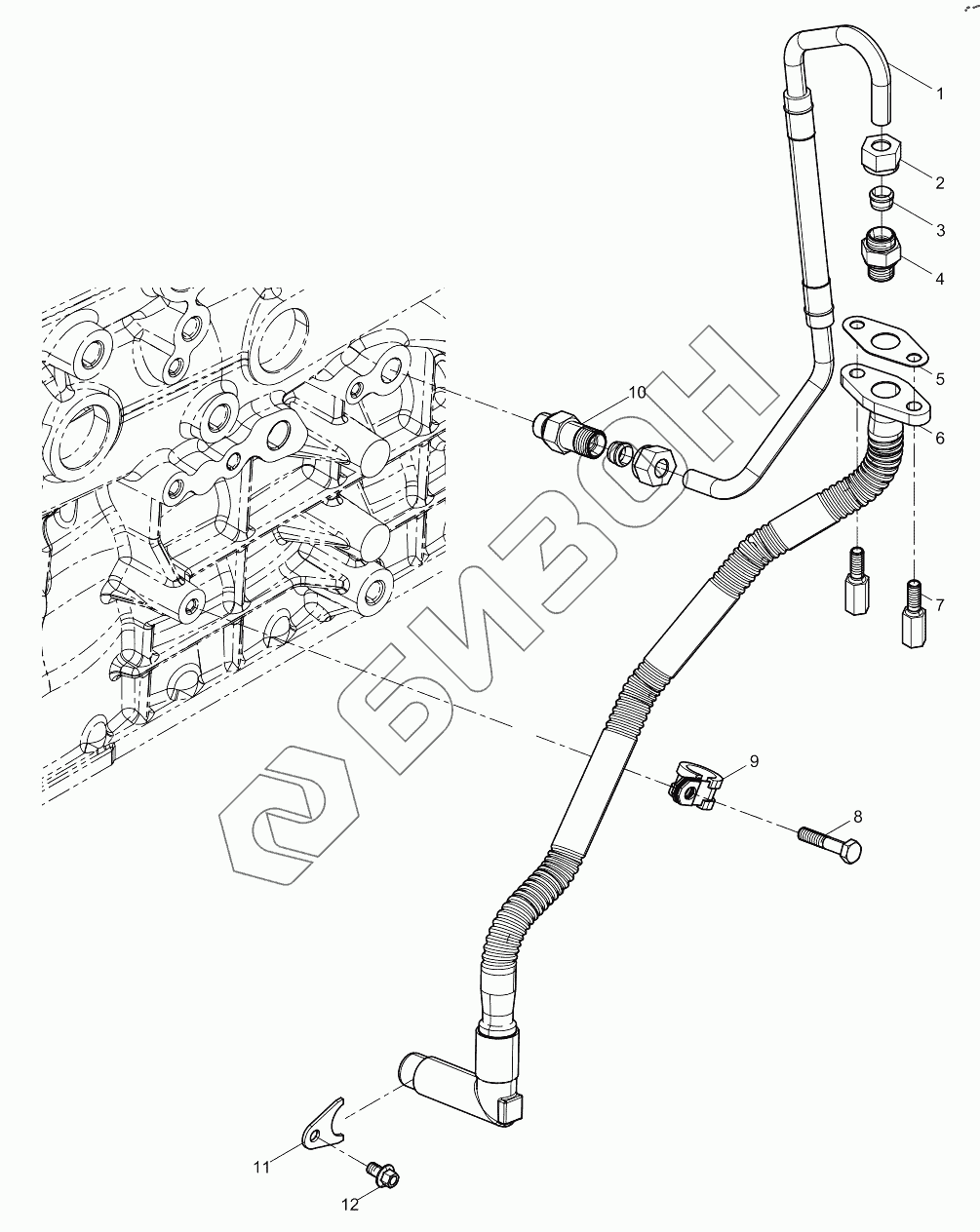 1
2
3
4
5
6
10
7
9
8
11
12
БИЗОН