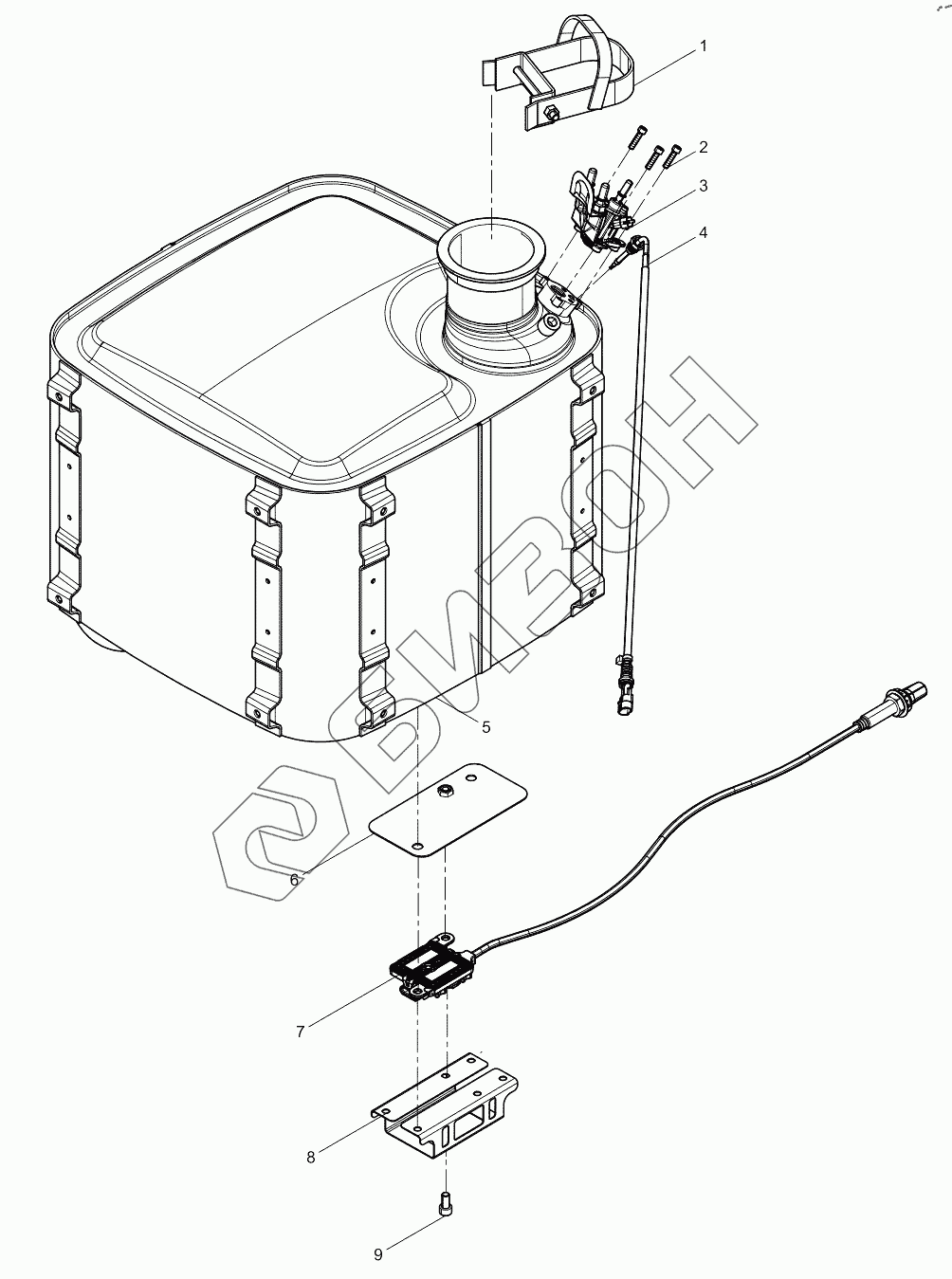 1
2
3
4
5
6
7
8
9
БИЗОН