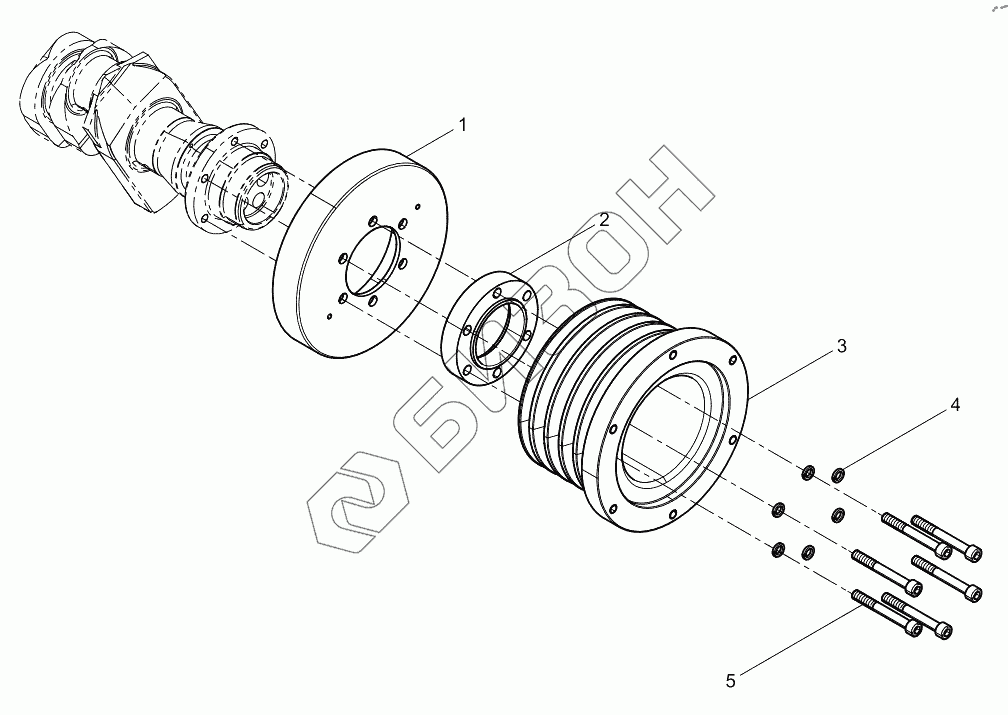 1
2
3
4
5
БИЗОН