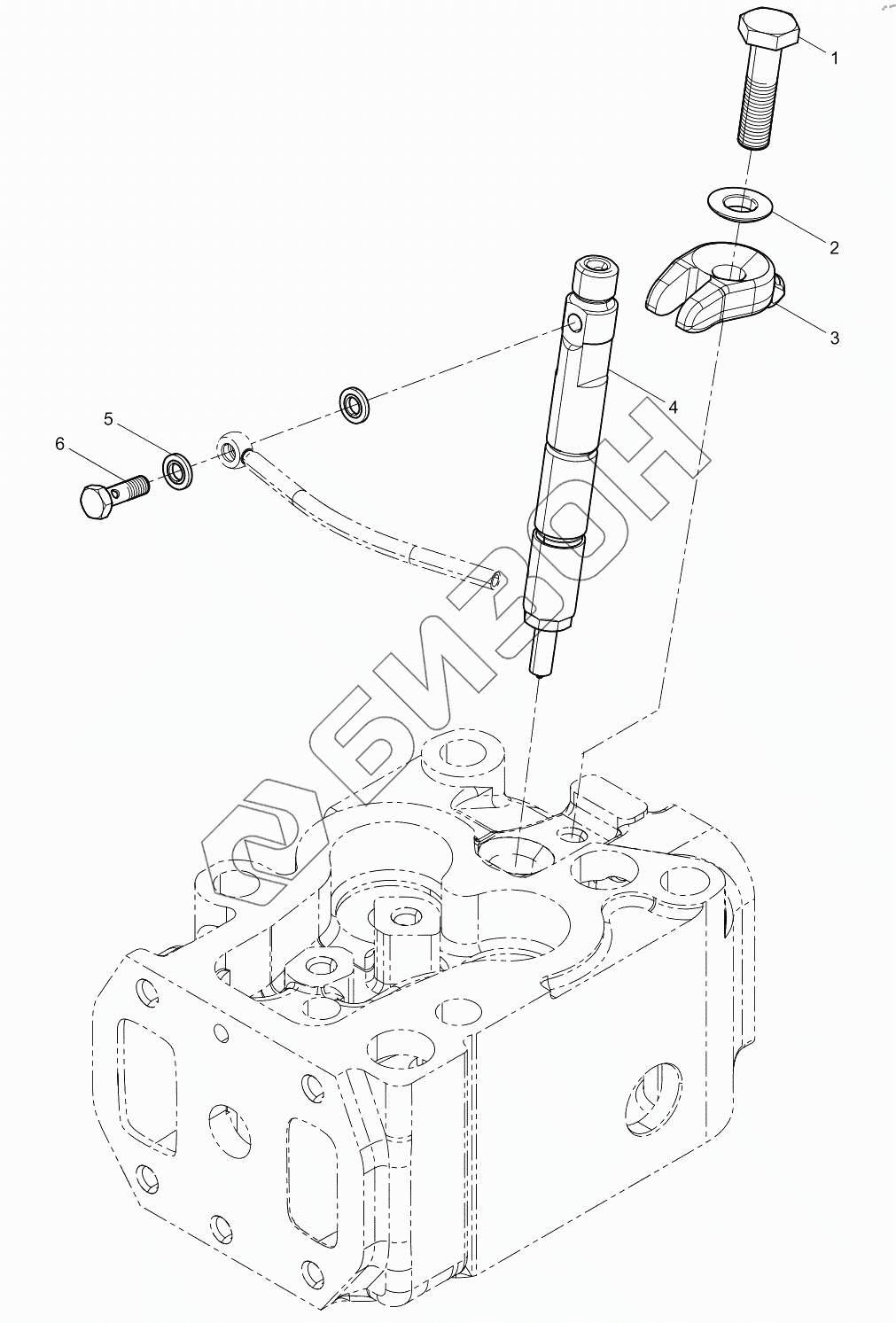 1
2
3
4
5
6
БИЗОН