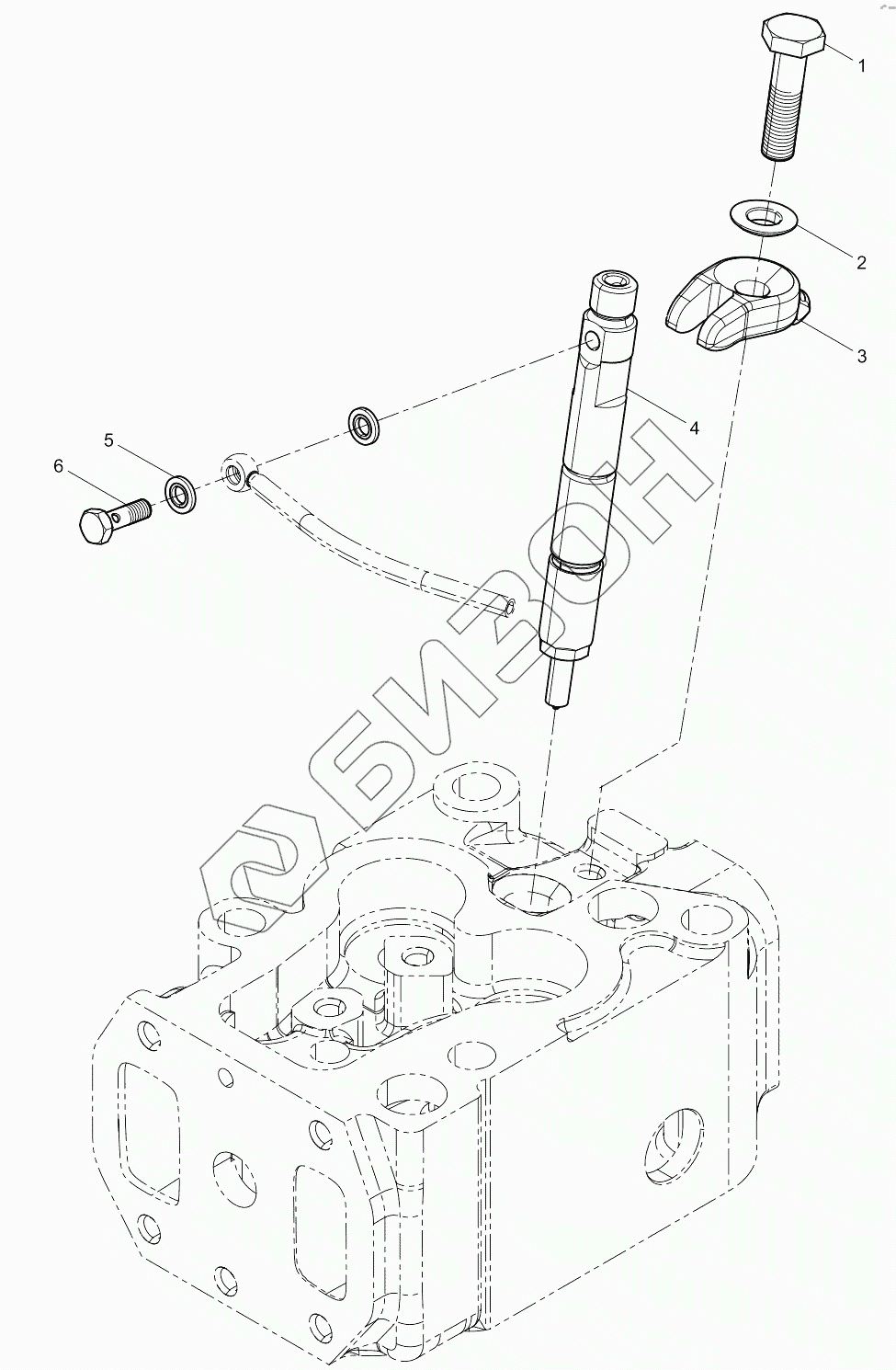 1
2
3
4
5
6
БИЗОН