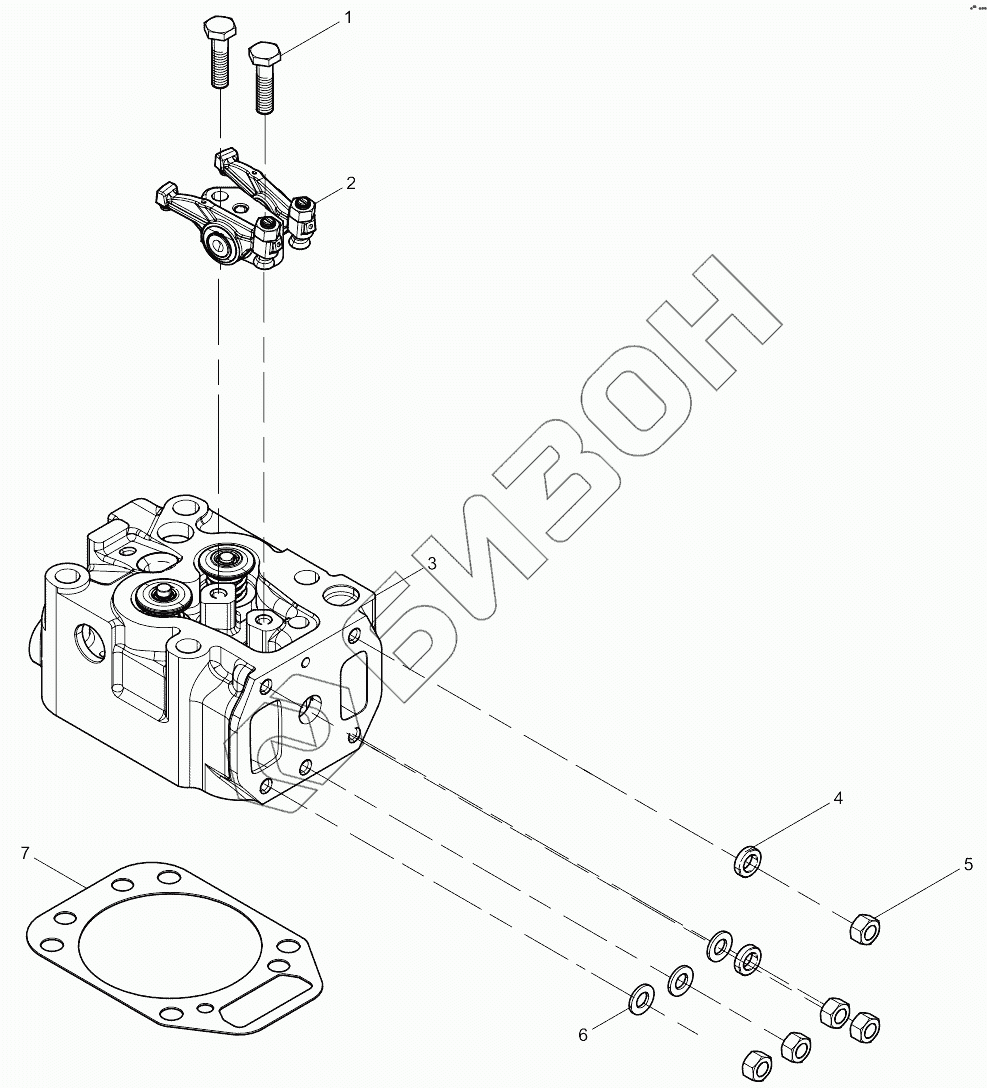 1
2
БИЗОН
3
4
5
7
6