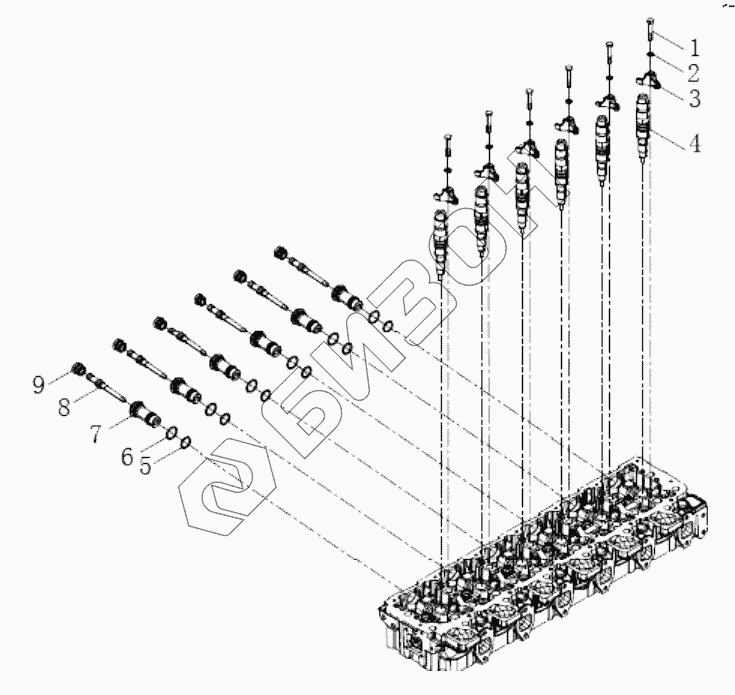 1
2
3
4
9
8
7
6
5
БИЗОН