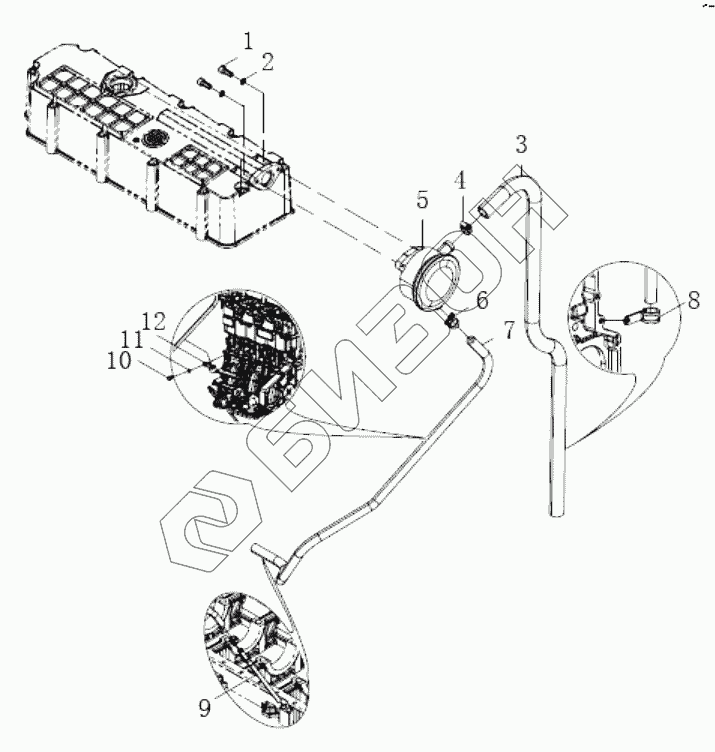 1
2
3
4
5
6
7
8
12
11
10
9
БИЗОН