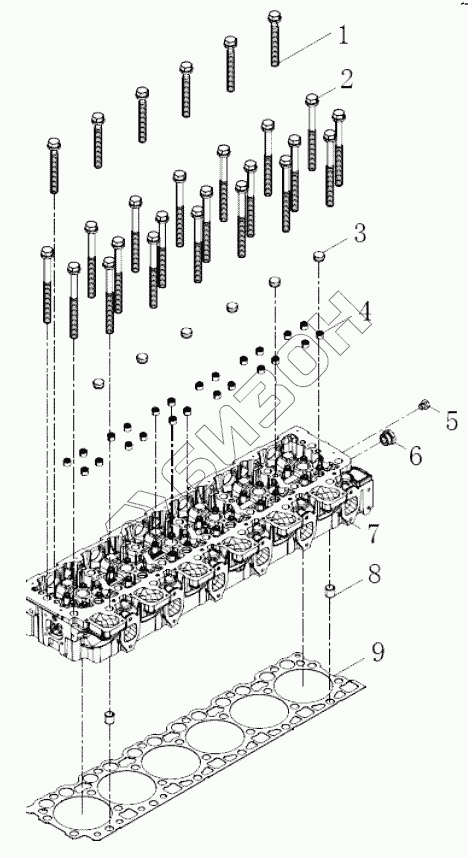 1
2
3
4
5
6
7
8
9

БИЗОН