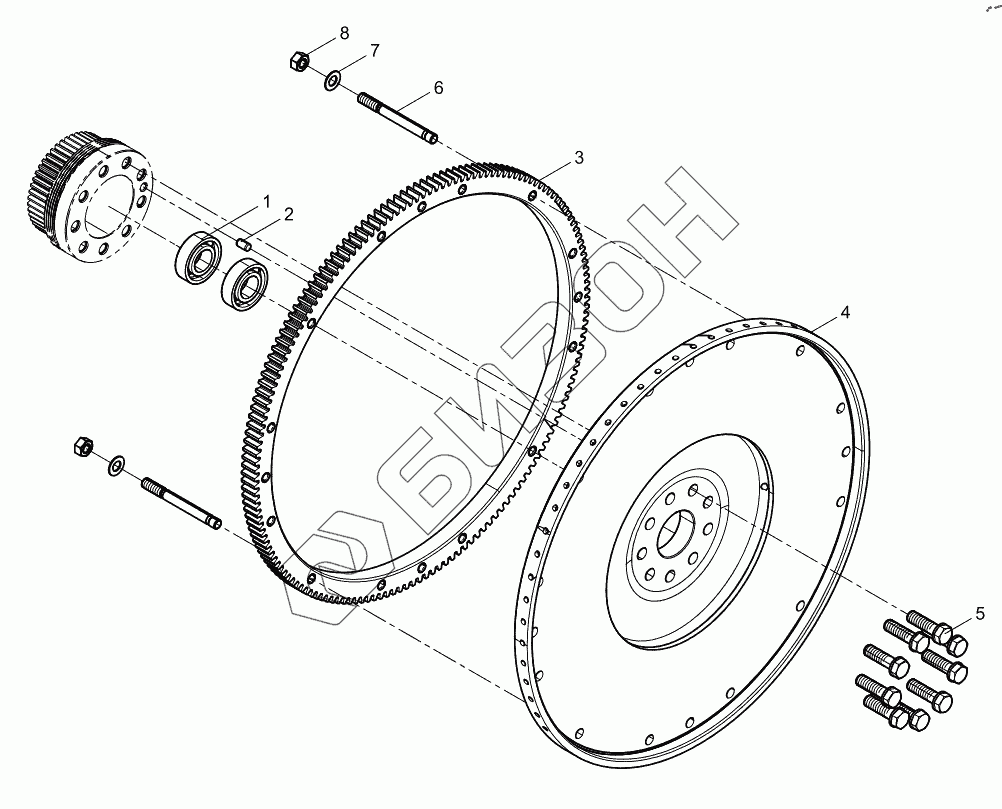 8
7
6
3
1
2
4
5
БИЗОН