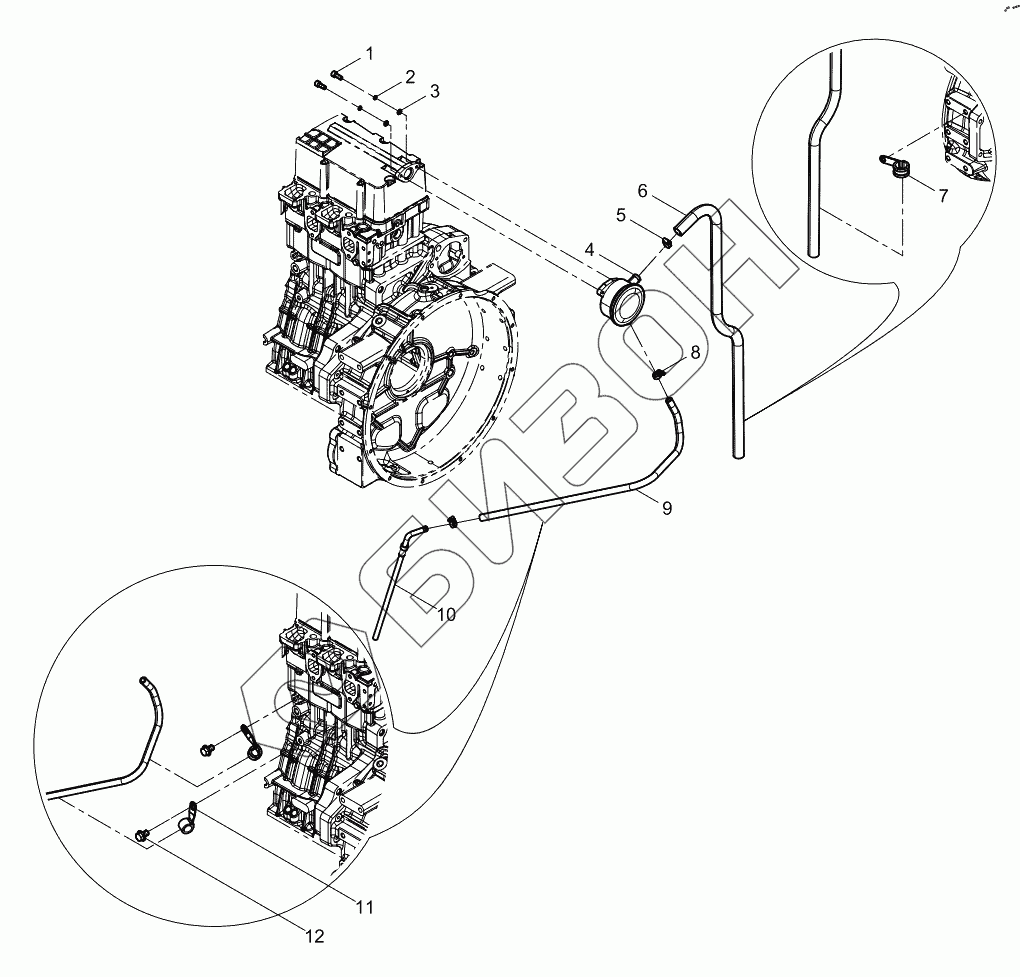 1
2
3
4
5
6
7
8
9
10
11
12
БИЗОН