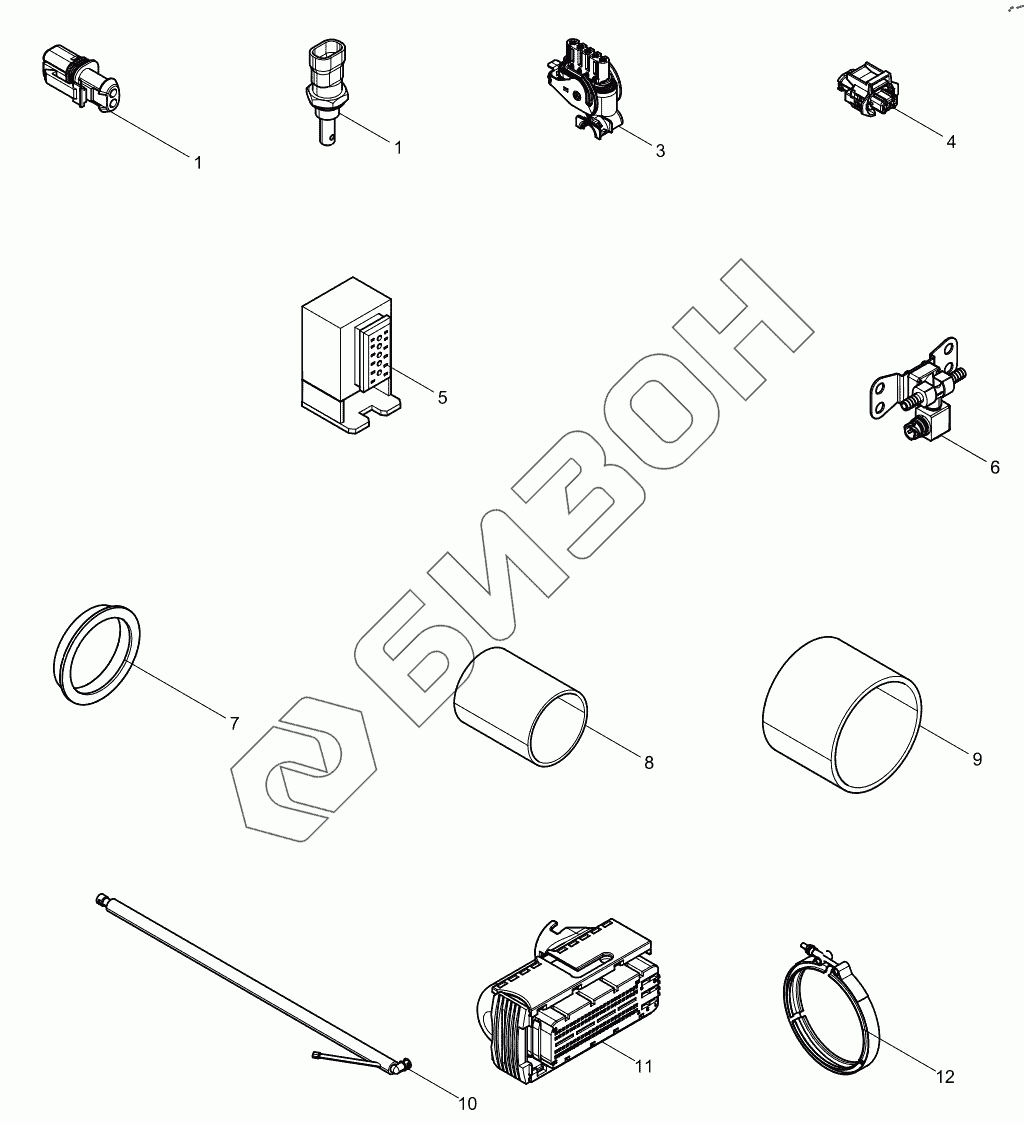 1
1
3
4
5
6
БИЗОН
7
8
9
10
11
12