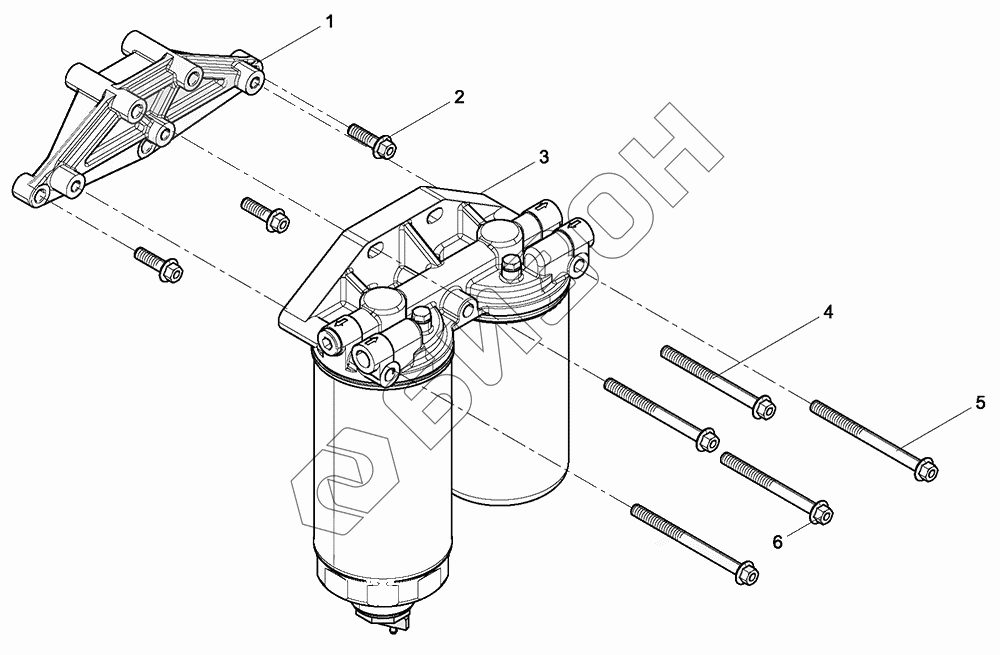 1
2
3
4
5
6
БИЗОН