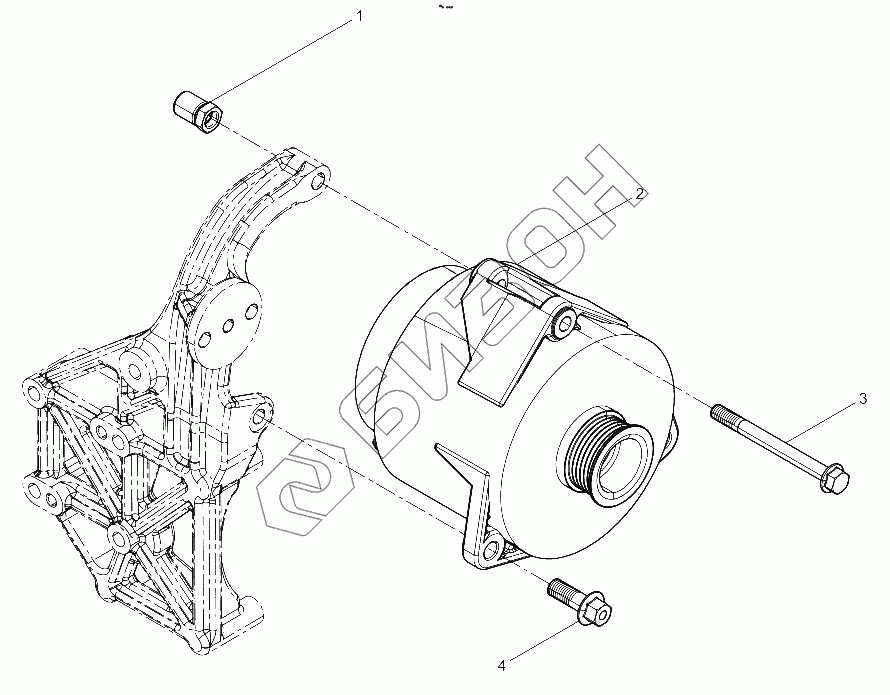 1
2
3
4
БИЗОН