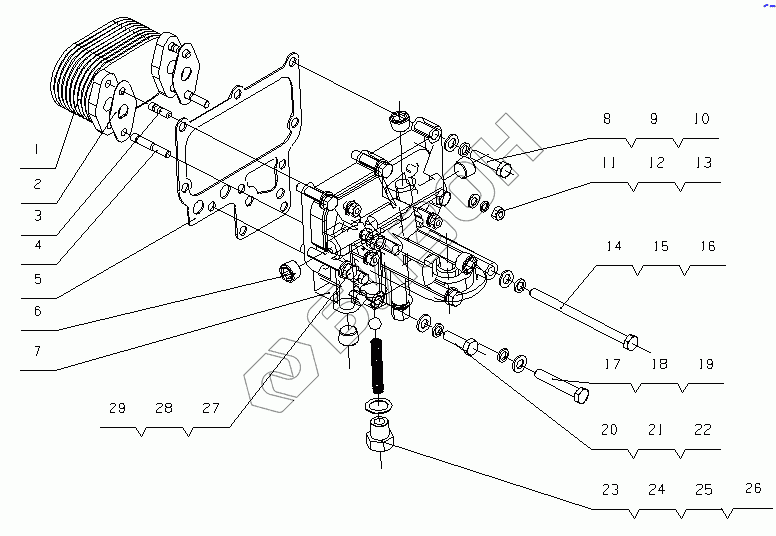 1
2
3
4
5
6
7
8 9 10
11 12 13
14 15 16
17 18 19
20 21 22
23 24 25 26
29 28 27