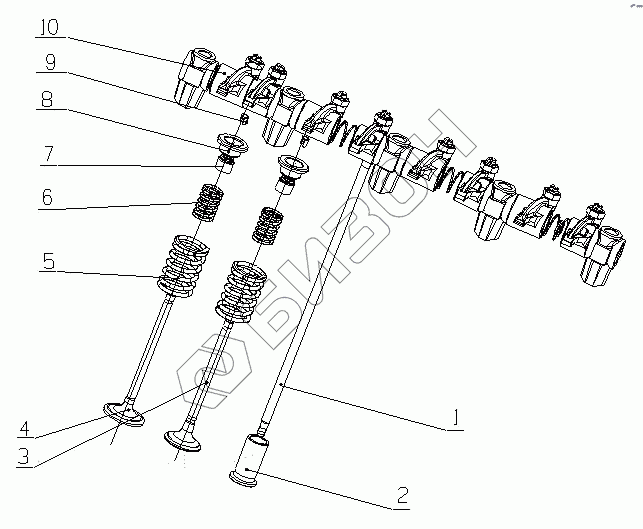 10
9
8
7
6
5
4
3
1
2
БИЗОН