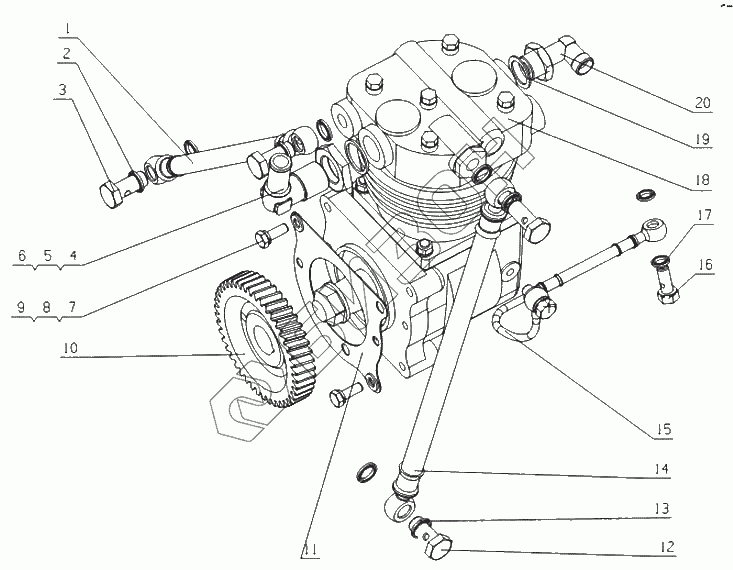 1
2
3
6 5 4
9 8 7
10
11
20
19
18
17
16
15
14
13
12