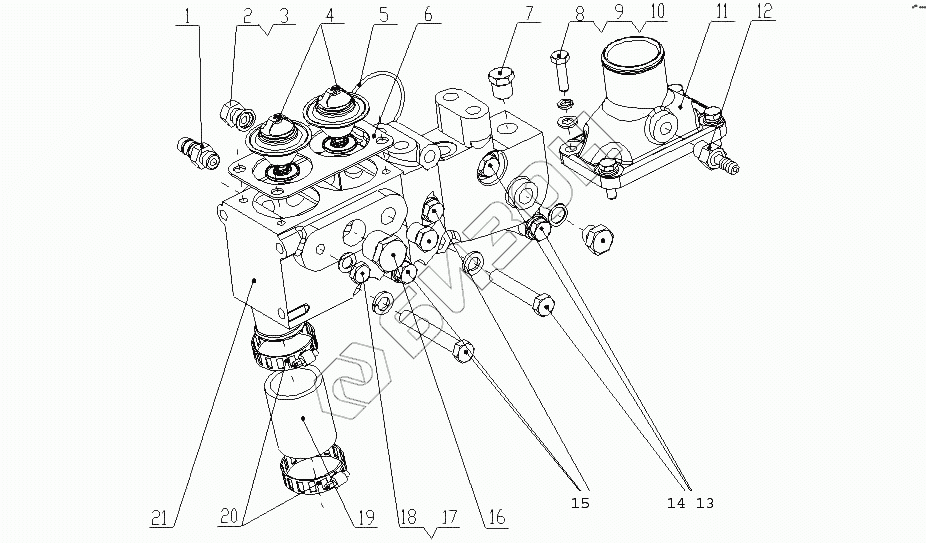 1
2
3
4
5
6
7
8
9
10
11
12
21
20
19
18
17
16
15
14
13