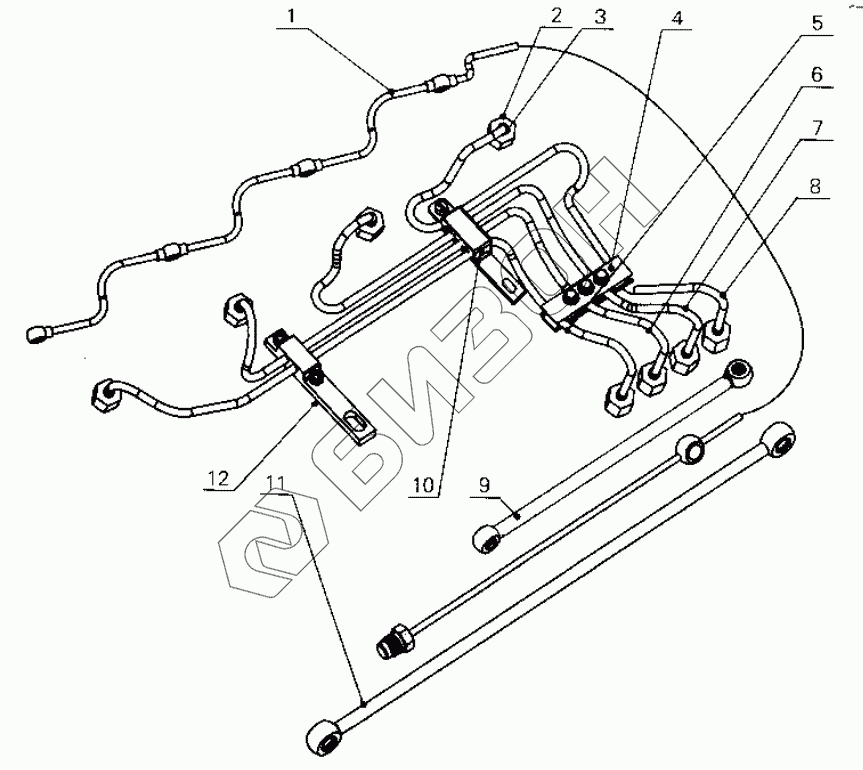 1
2
3
4
5
6
7
8
12
11
10
9
БИЗОН