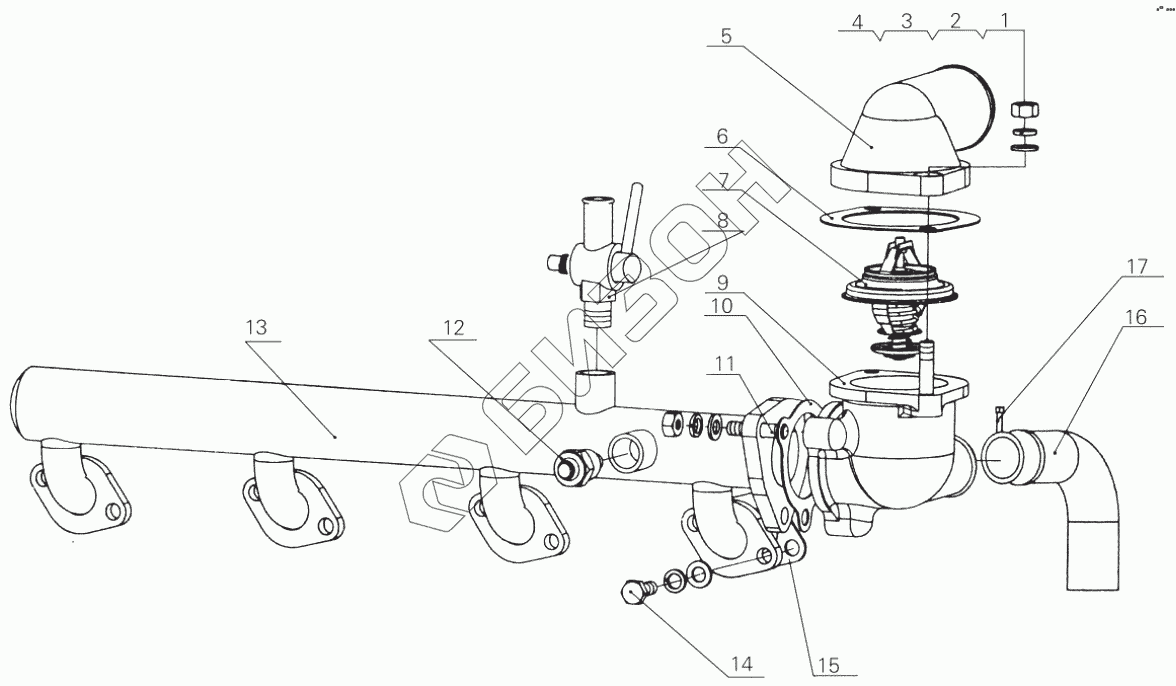 4 3 2 1
5
6
7
8
9
10
11
12
13
17
16
14
15
БИЗОН